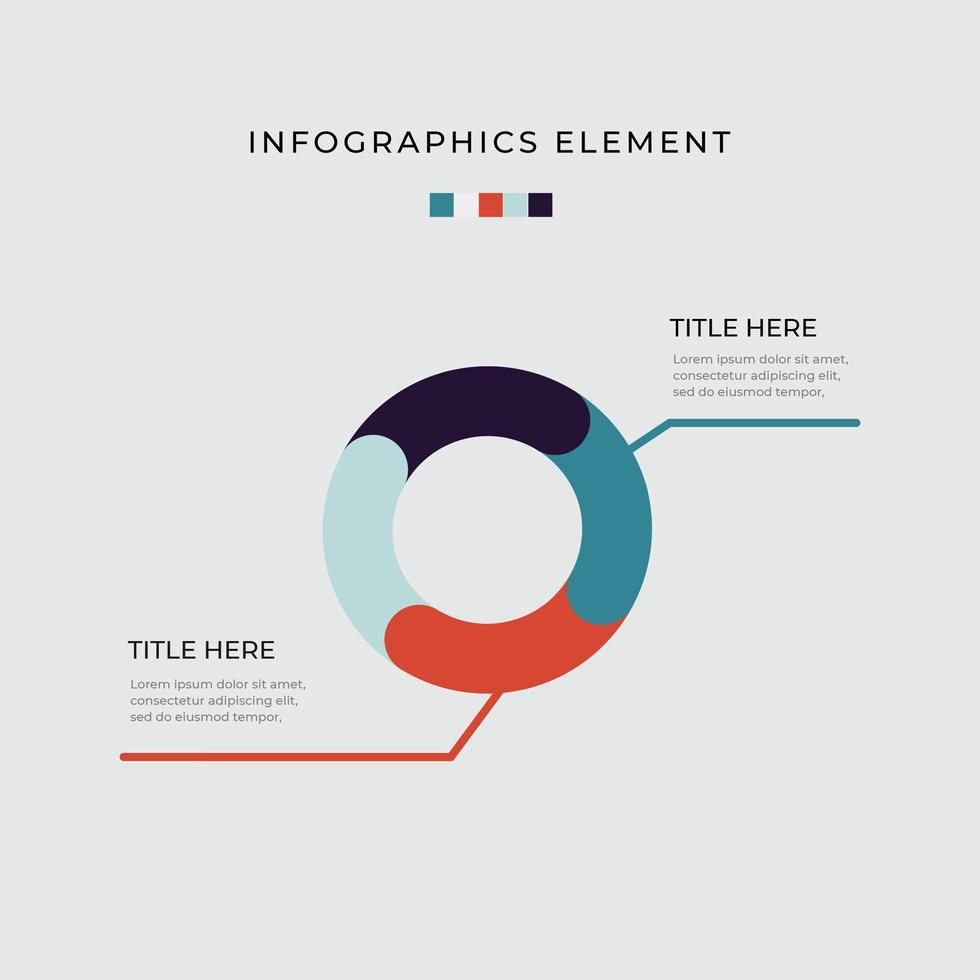 INFOGRAPHICS ELEMENT

TITLE HERE

Lorem ipsum dolor sit amet, consectetur adipiscing elit, sed do eiusmod tempor,

TITLE HERE

Lorem ipsum dolor sit amet, consectetur adipiscing elit, sed do eiusmod tempor,