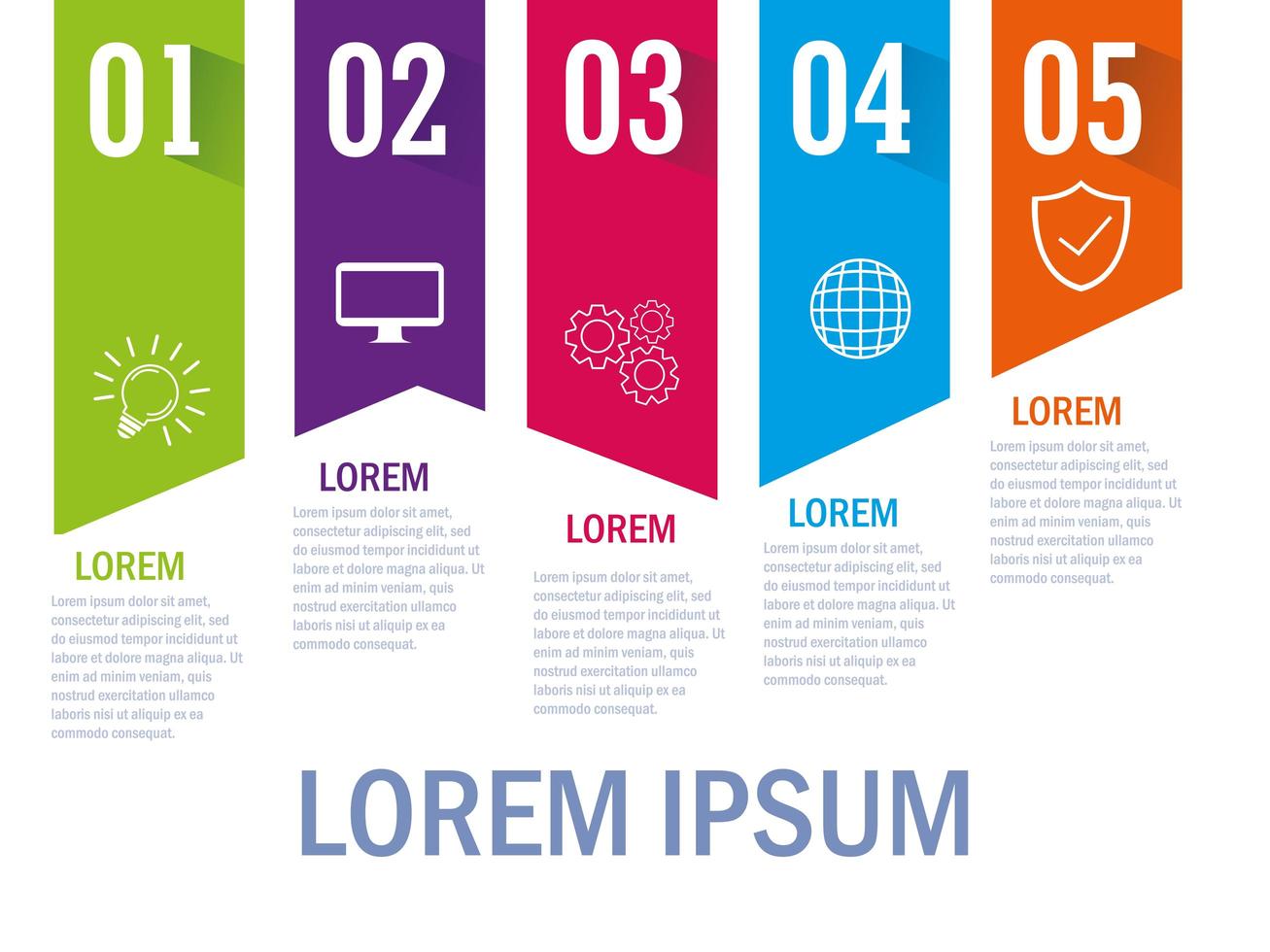 01

LOREM

Lorem ipsum dolor sit amet, consectetur adipiscing elit, sed do eiusmod tempor incididunt ut labore et dolore magna aliqua. Ut enim ad minim veniam, quis nostrud exercitation ullamco laboris nisi ut aliquip ex ea commodo consequat.

02

LOREM

Lorem ipsum dolor sit amet, consectetur adipiscing elit, sed do eiusmod tempor incididunt ut labore et dolore magna aliqua. Ut enim ad minim veniam, quis nostrud exercitation ullamco laboris nisi ut aliquip ex ea commodo consequat.

03

LOREM

Lorem ipsum dolor sit amet, consectetur adipiscing elit, sed do eiusmod tempor incididunt ut labore et dolore magna aliqua. Ut enim ad minim veniam, quis nostrud exercitation ullamco laboris nisi ut aliquip ex ea commodo consequat.

04

LOREM

Lorem ipsum dolor sit amet, consectetur adipiscing elit, sed do eiusmod tempor incididunt ut labore et dolore magna aliqua. Ut enim ad minim veniam, quis nostrud exercitation ullamco laboris nisi ut aliquip ex ea commodo consequat.

05

LOREM

Lorem ipsum dolor sit amet, consectetur adipiscing elit, sed do eiusmod tempor incididunt ut labore et dolore magna aliqua. Ut enim ad minim veniam, quis nostrud exercitation ullamco laboris nisi ut aliquip ex ea commodo consequat.

LOREM IPSUM