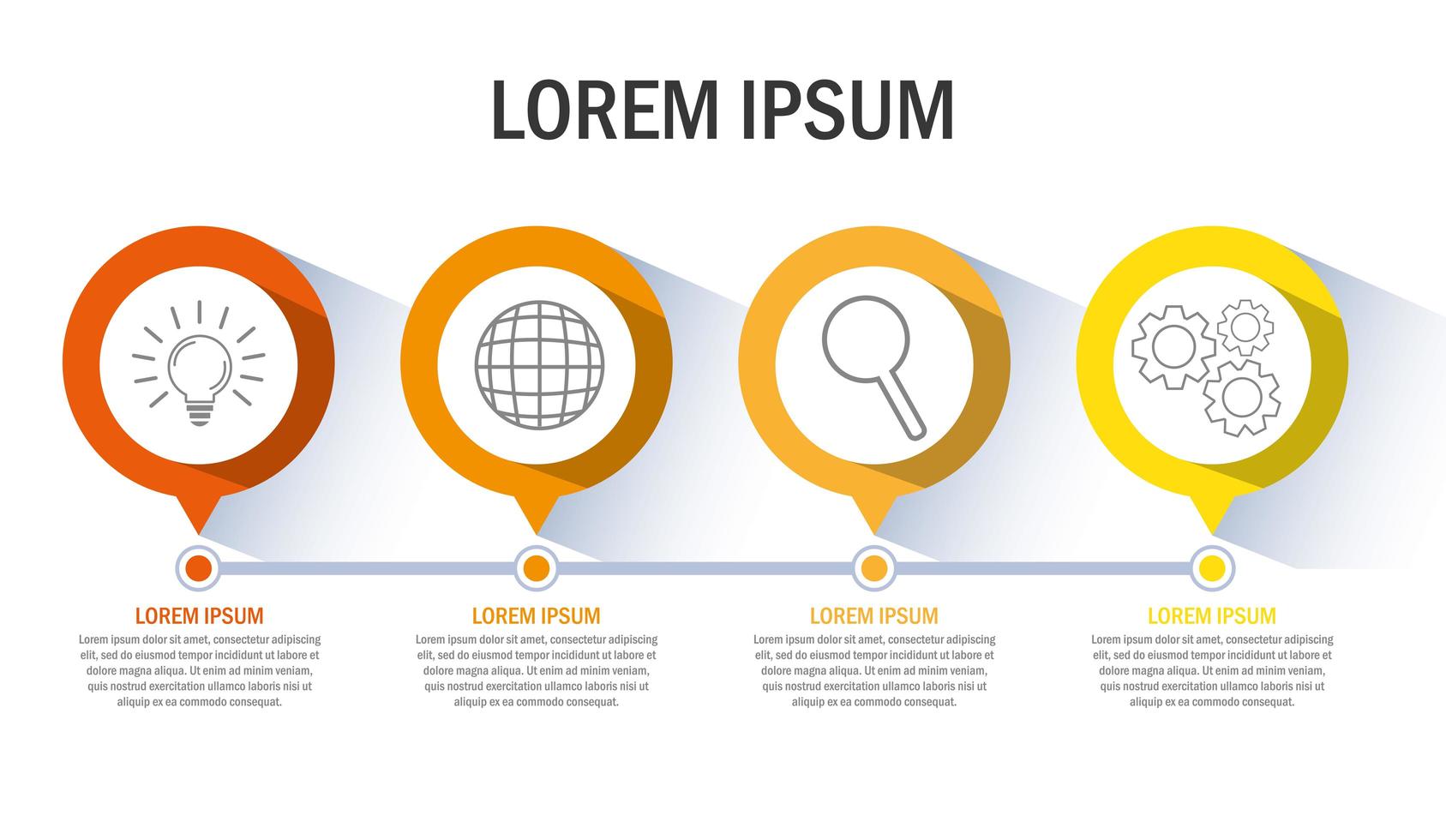 LOREM IPSUM

LOREM IPSUM

Lorem ipsum dolor sit amet, consectetur adipiscing elit, sed do eiusmod tempor incididunt ut labore et dolore magna aliqua. Ut enim ad minim veniam, quis nostrud exercitation ullamco laboris nisi ut aliquip ex ea commodo consequat.

LOREM IPSUM

Lorem ipsum dolor sit amet, consectetur adipiscing elit, sed do eiusmod tempor incididunt ut labore et dolore magna aliqua. Ut enim ad minim veniam, quis nostrud exercitation ullamco laboris nisi ut aliquip ex ea commodo consequat.

LOREM IPSUM

Lorem ipsum dolor sit amet, consectetur adipiscing elit, sed do eiusmod tempor incididunt ut labore et dolore magna aliqua. Ut enim ad minim veniam, quis nostrud exercitation ullamco laboris nisi ut aliquip ex ea commodo consequat.

LOREM IPSUM

Lorem ipsum dolor sit amet, consectetur adipiscing elit, sed do eiusmod tempor incididunt ut labore et dolore magna aliqua. Ut enim ad minim veniam, quis nostrud exercitation ullamco laboris nisi ut aliquip ex ea commodo consequat.