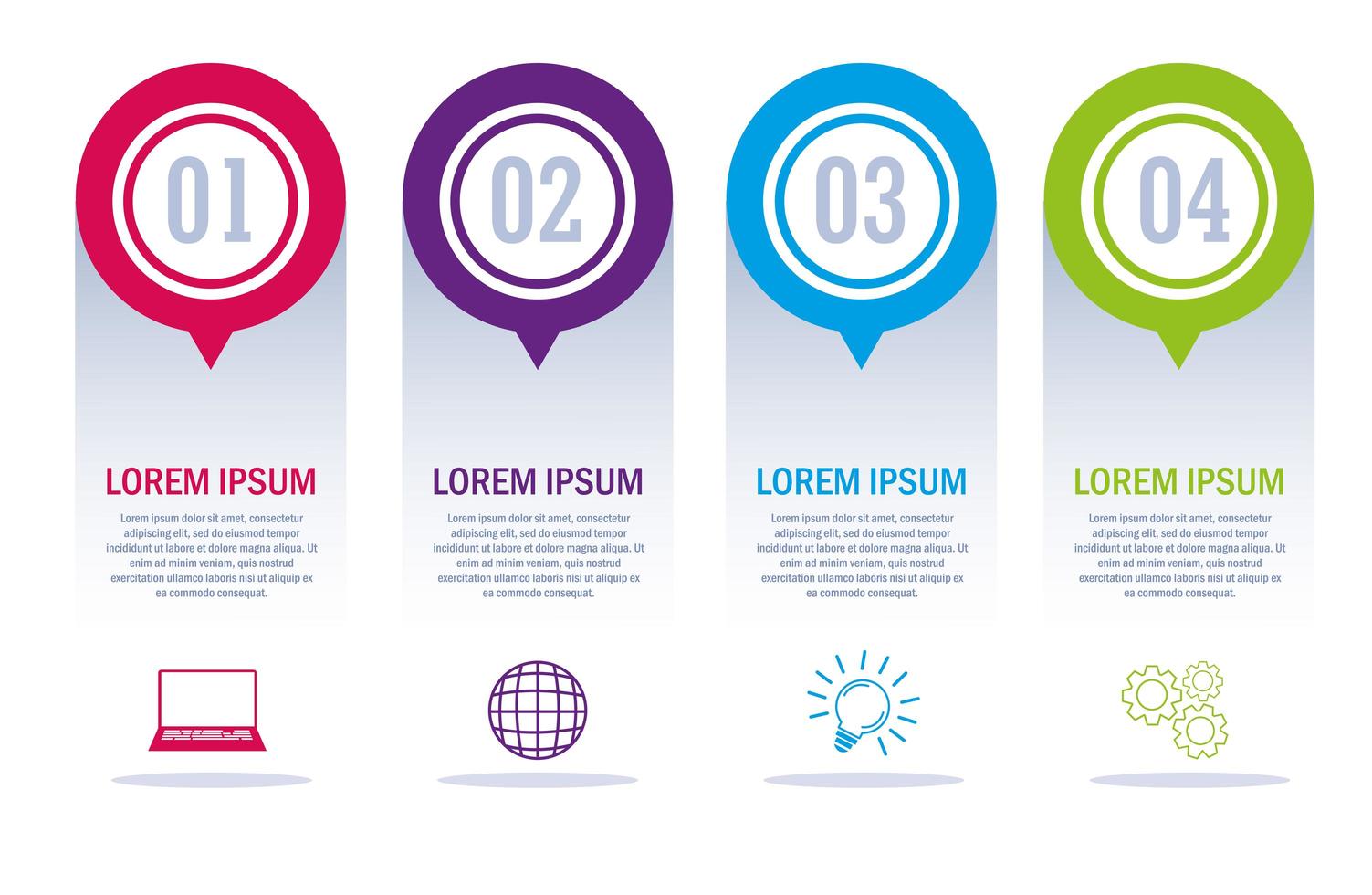 01

LOREM IPSUM

Lorem ipsum dolor sit amet, consectetur adipiscing elit, sed do eiusmod tempor incididunt ut labore et dolore magna aliqua. Ut enim ad minim veniam, quis nostrud exercitation ullamco laboris nisi ut aliquip ex ea commodo consequat.

02

LOREM IPSUM

Lorem ipsum dolor sit amet, consectetur adipiscing elit, sed do eiusmod tempor incididunt ut labore et dolore magna aliqua. Ut enim ad minim veniam, quis nostrud exercitation ullamco laboris nisi ut aliquip ex ea commodo consequat.

03

LOREM IPSUM

Lorem ipsum dolor sit amet, consectetur adipiscing elit, sed do eiusmod tempor incididunt ut labore et dolore magna aliqua. Ut enim ad minim veniam, quis nostrud exercitation ullamco laboris nisi ut aliquip ex ea commodo consequat.

04

LOREM IPSUM

Lorem ipsum dolor sit amet, consectetur adipiscing elit, sed do eiusmod tempor incididunt ut labore et dolore magna aliqua. Ut enim ad minim veniam, quis nostrud exercitation ullamco laboris nisi ut aliquip ex ea commodo consequat.