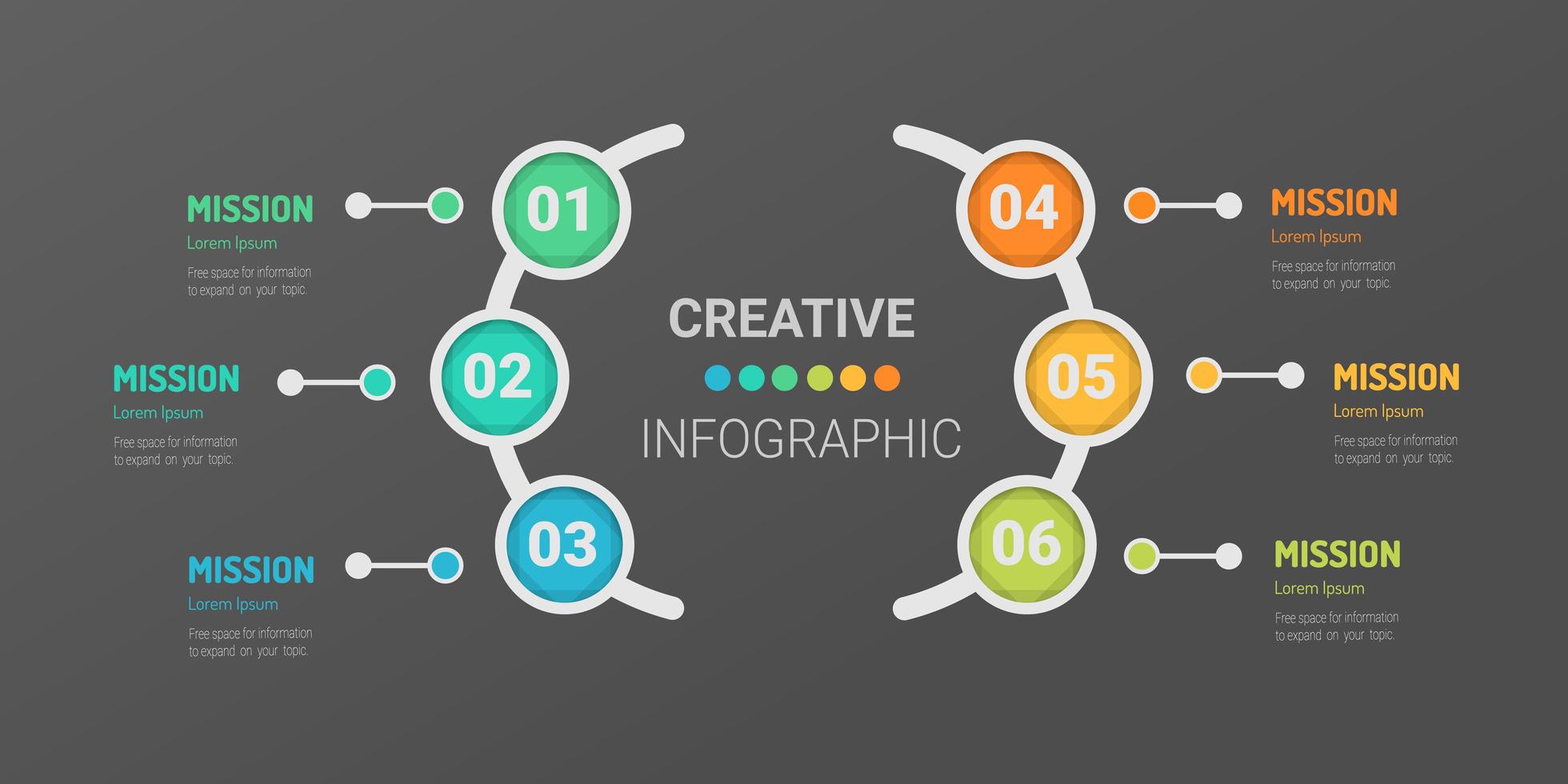 MISSION
Lorem Ipsum
Free space for information to expand on your topic.

01

MISSION
Lorem Ipsum
Free space for information to expand on your topic.

02

MISSION
Lorem Ipsum
Free space for information to expand on your topic.

03

CREATIVE
INFOGRAPHIC

04

MISSION
Lorem Ipsum
Free space for information to expand on your topic.

05

MISSION
Lorem Ipsum
Free space for information to expand on your topic.

06

MISSION
Lorem Ipsum
Free space for information to expand on your topic.