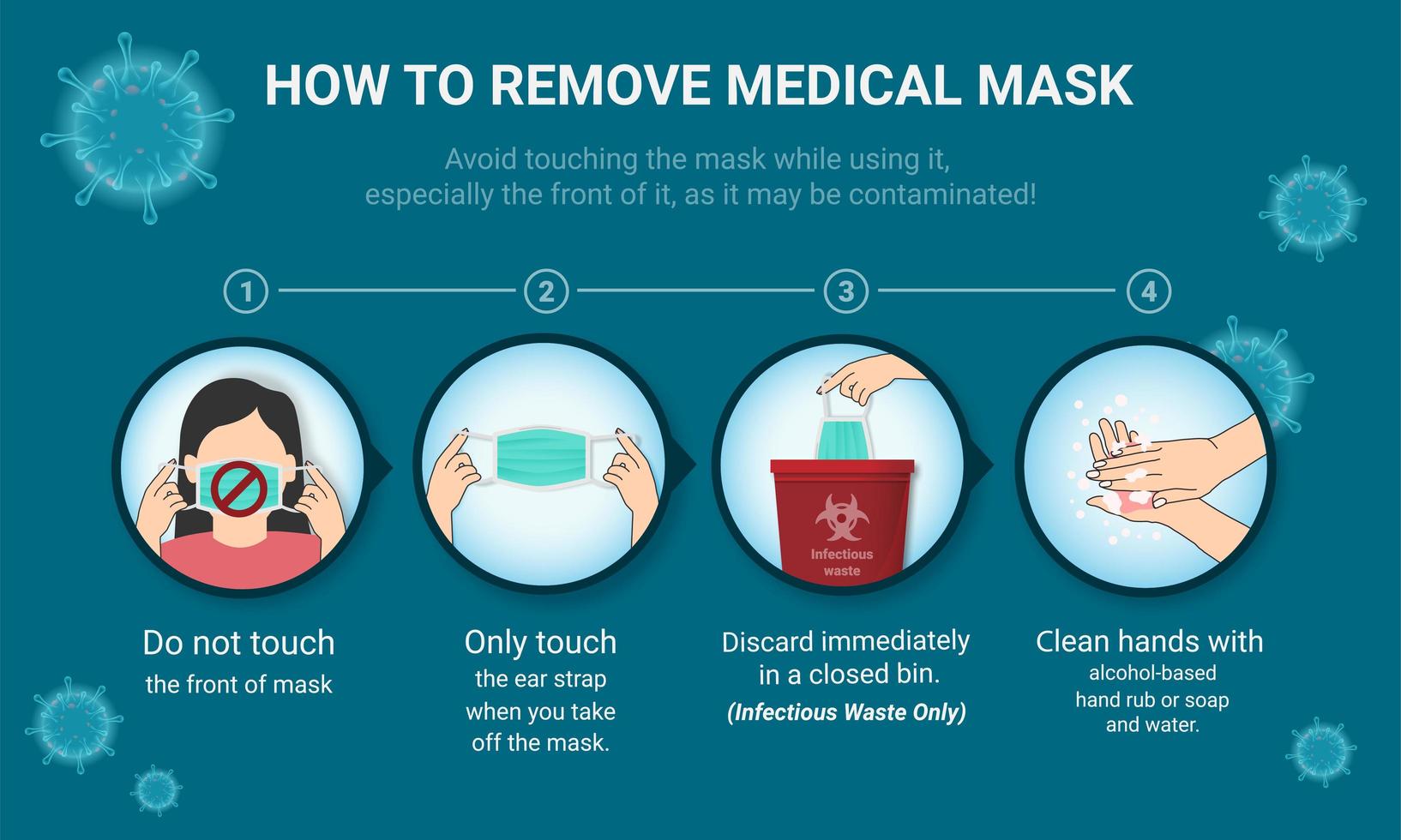 HOW TO REMOVE MEDICAL MASK

Avoid touching the mask while using it, especially the front of it, as it may be contaminated!

1

2

3

4

Infectious waste

Do not touch
the front of mask

Only touch
the ear strap when you take off the mask.

Discard immediately in a closed bin.
(Infectious Waste Only)

Clean hands with
alcohol-based hand rub or soap and water.