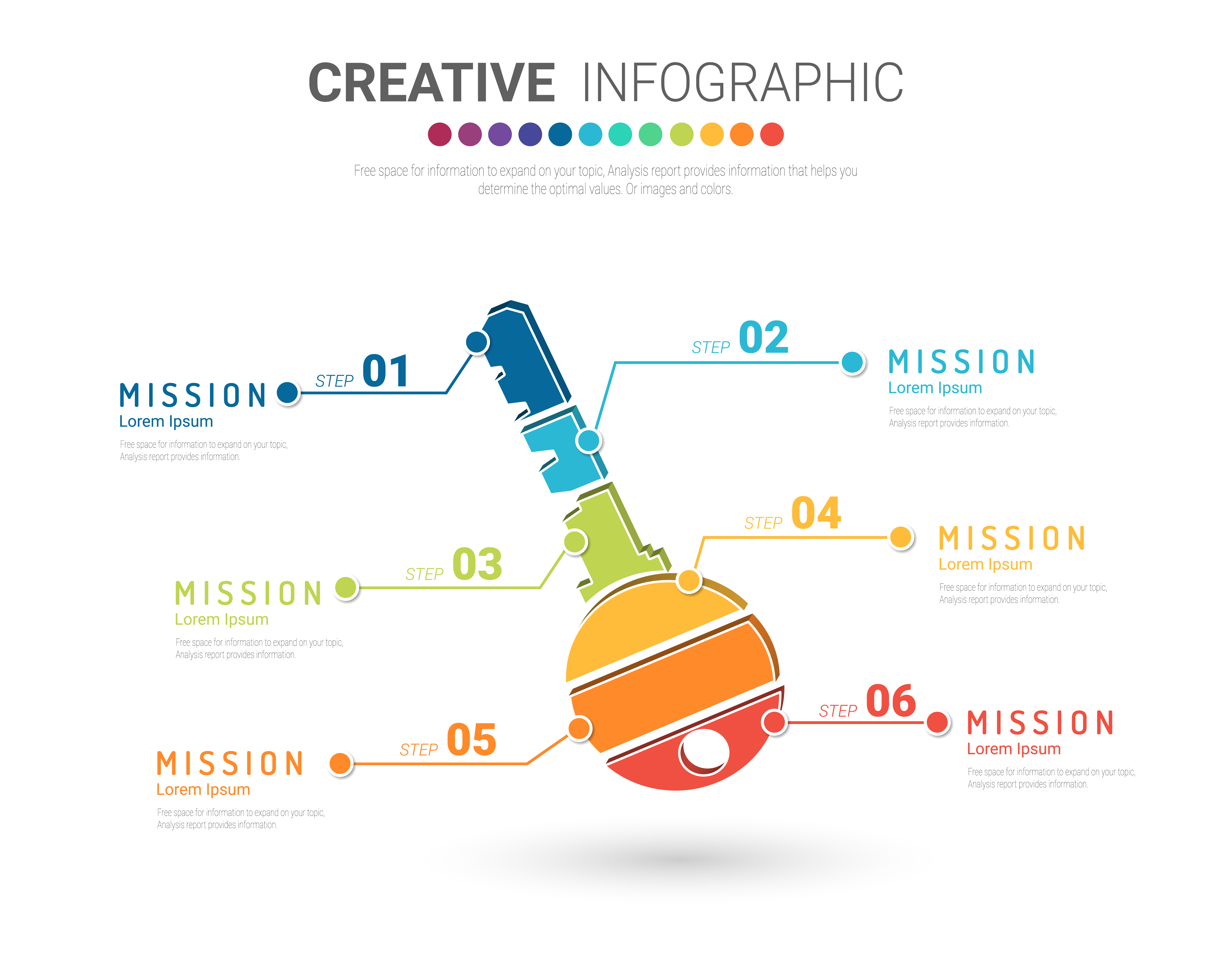 CREATIVE INFOGRAPHIC

Free space for information to expand on your topic, Analysis report provides information that helps you determine the optimal values. Or images and colors.

STEP 01

MISSION
Lorem Ipsum
Free space for information to expand on your topic, Analysis report provides information.

STEP 02

MISSION
Lorem Ipsum
Free space for information to expand on your topic, Analysis report provides information.

STEP 03

MISSION
Lorem Ipsum
Free space for information to expand on your topic, Analysis report provides information.

STEP 04

MISSION
Lorem Ipsum
Free space for information to expand on your topic, Analysis report provides information.

STEP 05

MISSION
Lorem Ipsum
Free space for information to expand on your topic, Analysis report provides information.

STEP 06

MISSION
Lorem Ipsum
Free space for information to expand on your topic, Analysis report provides information.