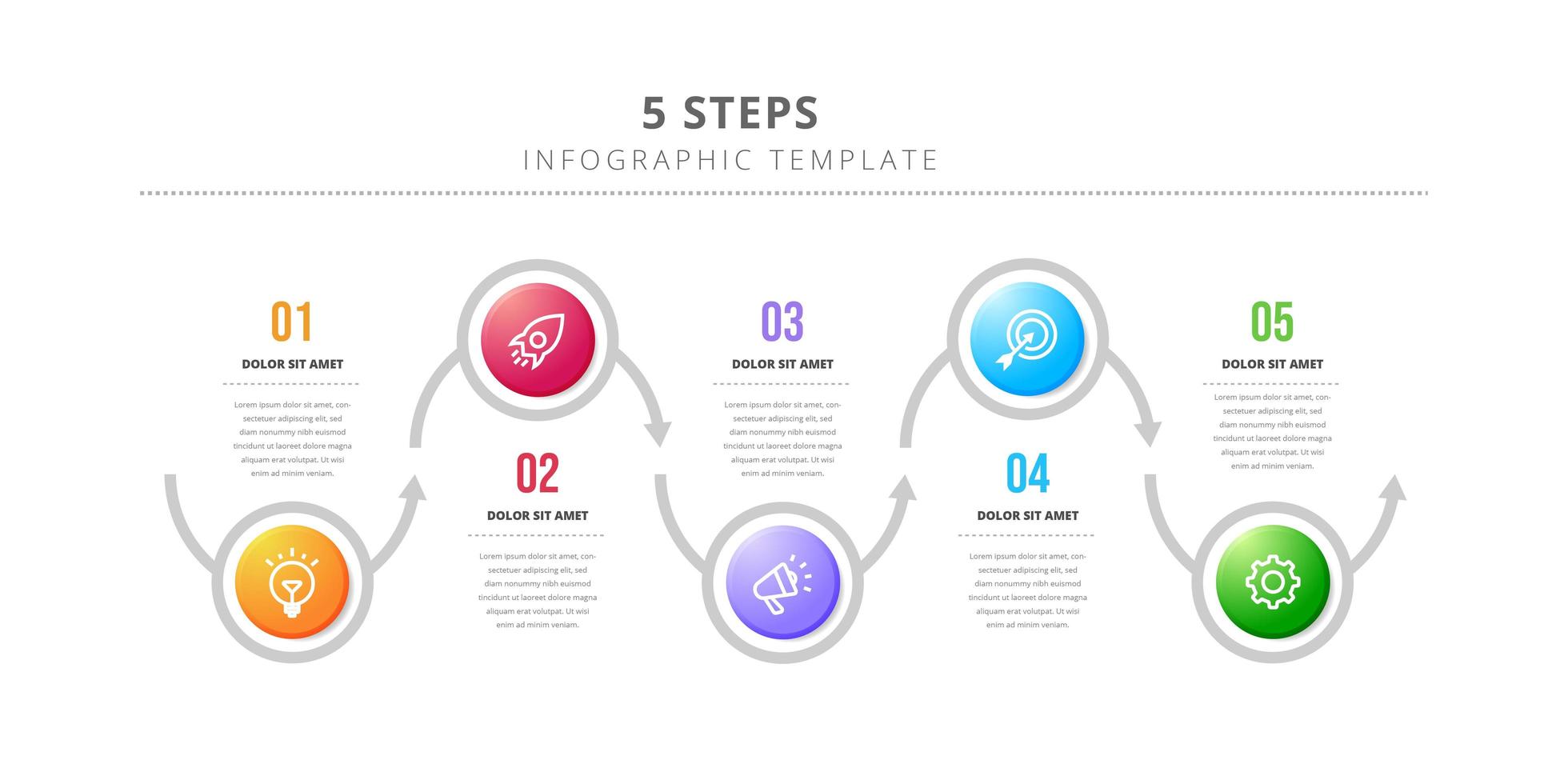 5 STEPS
INFOGRAPHIC TEMPLATE

01
DOLOR SIT AMET
Lorem ipsum dolor sit amet, consectetuer adipiscing elit, sed diam nonummy nibh euismod tincidunt ut laoreet dolore magna aliquam erat volutpat. Ut wisi enim ad minim veniam.

02
DOLOR SIT AMET
Lorem ipsum dolor sit amet, consectetuer adipiscing elit, sed diam nonummy nibh euismod tincidunt ut laoreet dolore magna aliquam erat volutpat. Ut wisi enim ad minim veniam.

03
DOLOR SIT AMET
Lorem ipsum dolor sit amet, consectetuer adipiscing elit, sed diam nonummy nibh euismod tincidunt ut laoreet dolore magna aliquam erat volutpat. Ut wisi enim ad minim veniam.

04
DOLOR SIT AMET
Lorem ipsum dolor sit amet, consectetuer adipiscing elit, sed diam nonummy nibh euismod tincidunt ut laoreet dolore magna aliquam erat volutpat. Ut wisi enim ad minim veniam.

05
DOLOR SIT AMET
Lorem ipsum dolor sit amet, consectetuer adipiscing elit, sed diam nonummy nibh euismod tincidunt ut laoreet dolore magna aliquam erat volutpat. Ut wisi enim ad minim veniam.