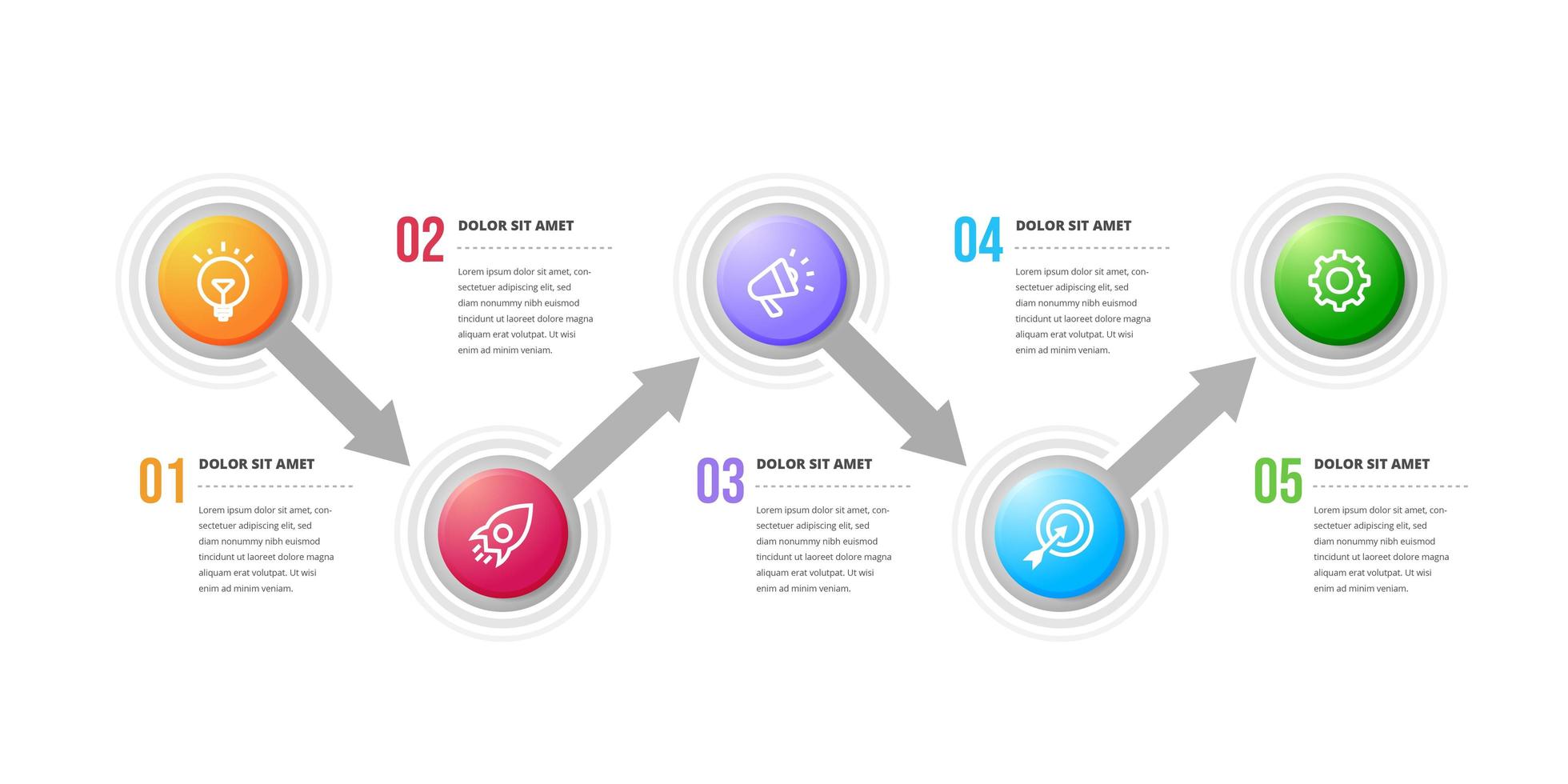 01
DOLOR SIT AMET

Lorem ipsum dolor sit amet, consectetuer adipiscing elit, sed diam nonummy nibh euismod tincidunt ut laoreet dolore magna aliquam erat volutpat. Ut wisi enim ad minim veniam.

02
DOLOR SIT AMET

Lorem ipsum dolor sit amet, consectetuer adipiscing elit, sed diam nonummy nibh euismod tincidunt ut laoreet dolore magna aliquam erat volutpat. Ut wisi enim ad minim veniam.

03
DOLOR SIT AMET

Lorem ipsum dolor sit amet, consectetuer adipiscing elit, sed diam nonummy nibh euismod tincidunt ut laoreet dolore magna aliquam erat volutpat. Ut wisi enim ad minim veniam.

04
DOLOR SIT AMET

Lorem ipsum dolor sit amet, consectetuer adipiscing elit, sed diam nonummy nibh euismod tincidunt ut laoreet dolore magna aliquam erat volutpat. Ut wisi enim ad minim veniam.

05
DOLOR SIT AMET

Lorem ipsum dolor sit amet, consectetuer adipiscing elit, sed diam nonummy nibh euismod tincidunt ut laoreet dolore magna aliquam erat volutpat. Ut wisi enim ad minim veniam.