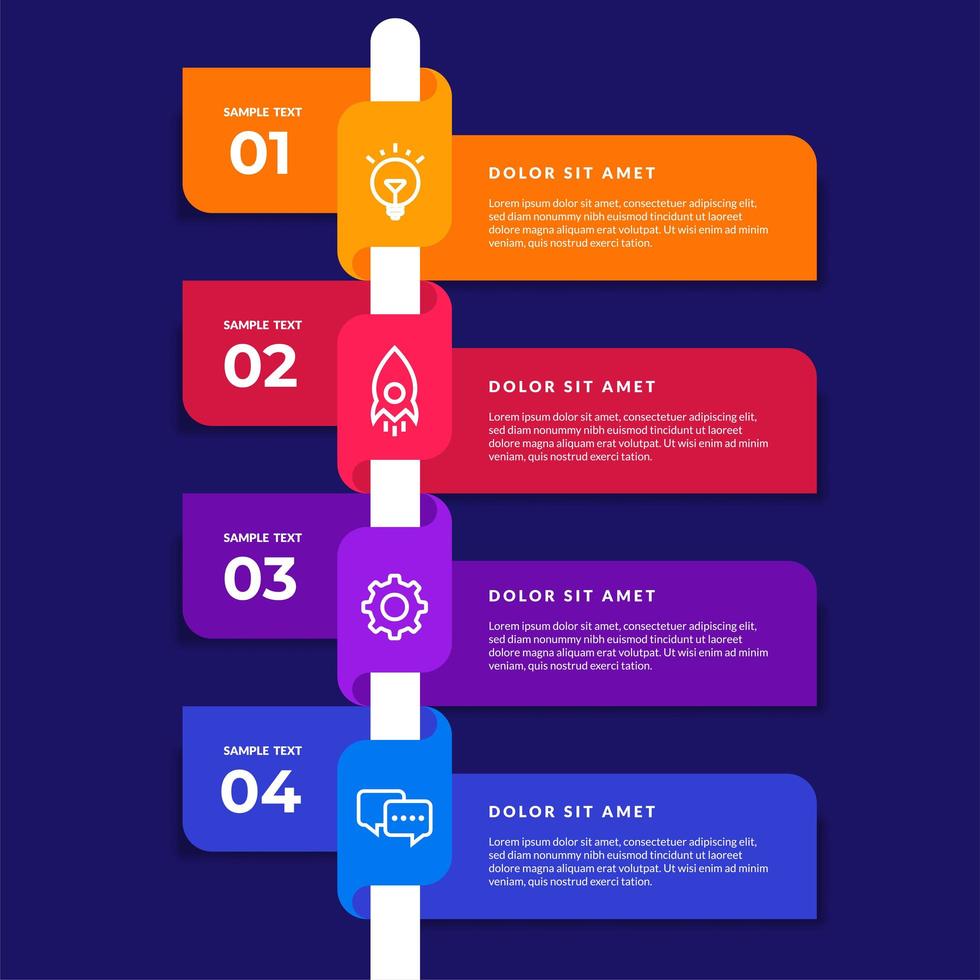 SAMPLE TEXT
01

DOLOR SIT AMET

Lorem ipsum dolor sit amet, consectetuer adipiscing elit, sed diam nonummy nibh euismod tincidunt ut laoreet dolore magna aliquam erat volutpat. Ut wisi enim ad minim veniam, quis nostrud exerci tation.

SAMPLE TEXT
02

DOLOR SIT AMET

Lorem ipsum dolor sit amet, consectetuer adipiscing elit, sed diam nonummy nibh euismod tincidunt ut laoreet dolore magna aliquam erat volutpat. Ut wisi enim ad minim veniam, quis nostrud exerci tation.

SAMPLE TEXT
03

DOLOR SIT AMET

Lorem ipsum dolor sit amet, consectetuer adipiscing elit, sed diam nonummy nibh euismod tincidunt ut laoreet dolore magna aliquam erat volutpat. Ut wisi enim ad minim veniam, quis nostrud exerci tation.

SAMPLE TEXT
04

DOLOR SIT AMET

Lorem ipsum dolor sit amet, consectetuer adipiscing elit, sed diam nonummy nibh euismod tincidunt ut laoreet dolore magna aliquam erat volutpat. Ut wisi enim ad minim veniam, quis nostrud exerci tation.