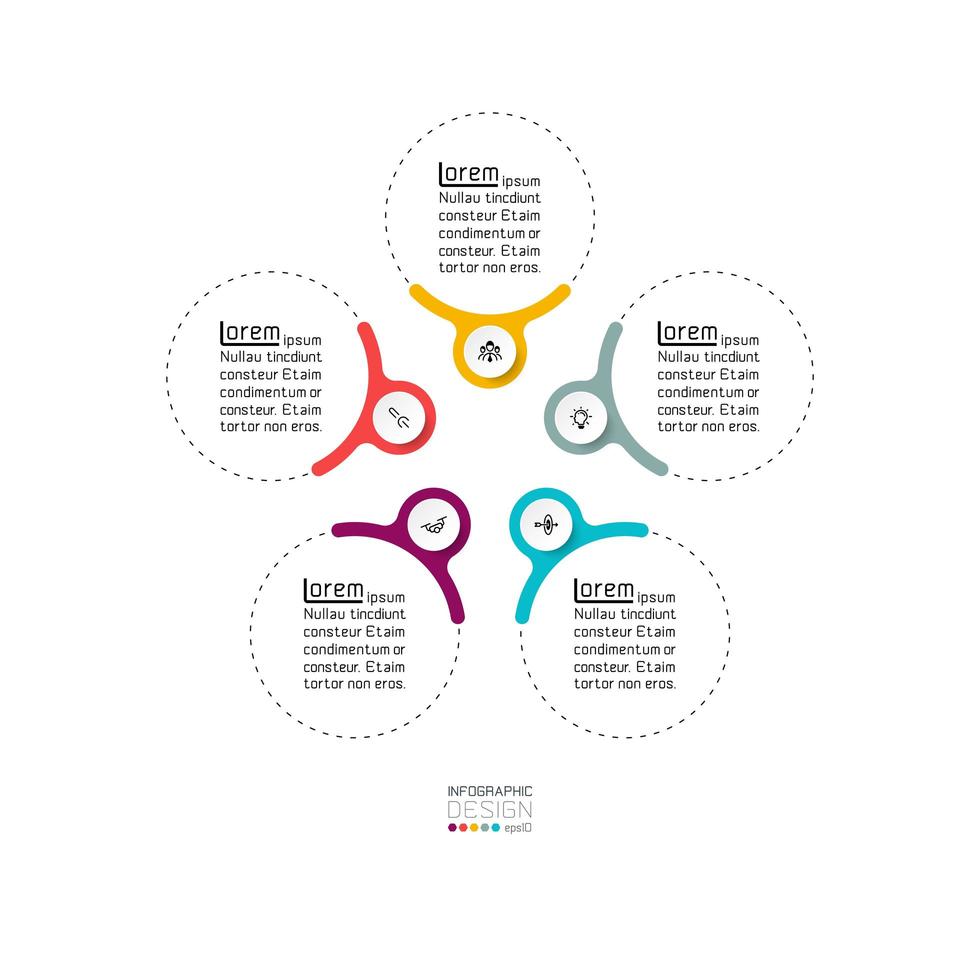 Lorem ipsum
Nullau tincdiunt consteur Etaim condimentum or consteur. Etaim tortor non eros.

Lorem ipsum
Nullau tincdiunt consteur Etaim condimentum or consteur. Etaim tortor non eros.

Lorem ipsum
Nullau tincdiunt consteur Etaim condimentum or consteur. Etaim tortor non eros.

Lorem ipsum
Nullau tincdiunt consteur Etaim condimentum or consteur. Etaim tortor non eros.

Lorem ipsum
Nullau tincdiunt consteur Etaim condimentum or consteur. Etaim tortor non eros.

INFOGRAPHIC
DESIGN
eps10