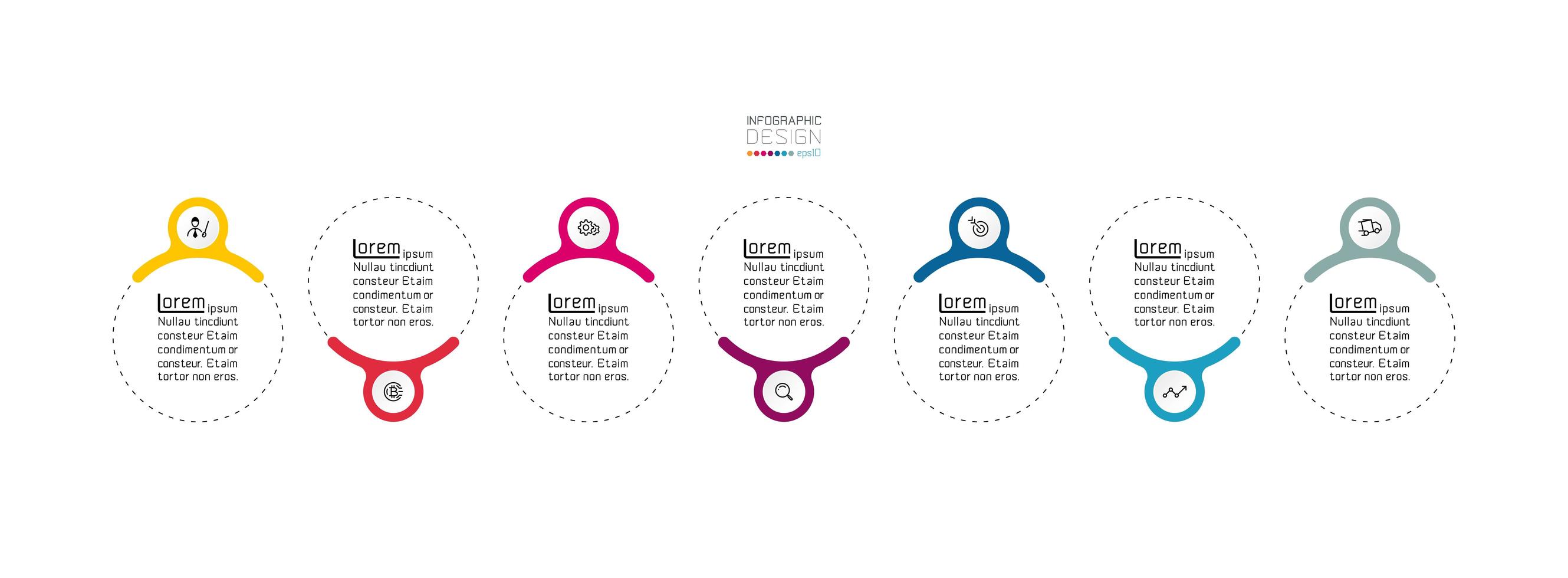 INFOGRAPHIC
DESIGN
eps10

Lorem ipsum
Nullau tincdiunt consteur Etaim condimentum or consteur. Etaim tortor non eros.

Lorem ipsum
Nullau tincdiunt consteur Etaim condimentum or consteur. Etaim tortor non eros.

Lorem ipsum
Nullau tincdiunt consteur Etaim condimentum or consteur. Etaim tortor non eros.

Lorem ipsum
Nullau tincdiunt consteur Etaim condimentum or consteur. Etaim tortor non eros.

Lorem ipsum
Nullau tincdiunt consteur Etaim condimentum or consteur. Etaim tortor non eros.

Lorem ipsum
Nullau tincdiunt consteur Etaim condimentum or consteur. Etaim tortor non eros.

Lorem ipsum
Nullau tincdiunt consteur Etaim condimentum or consteur. Etaim tortor non eros.