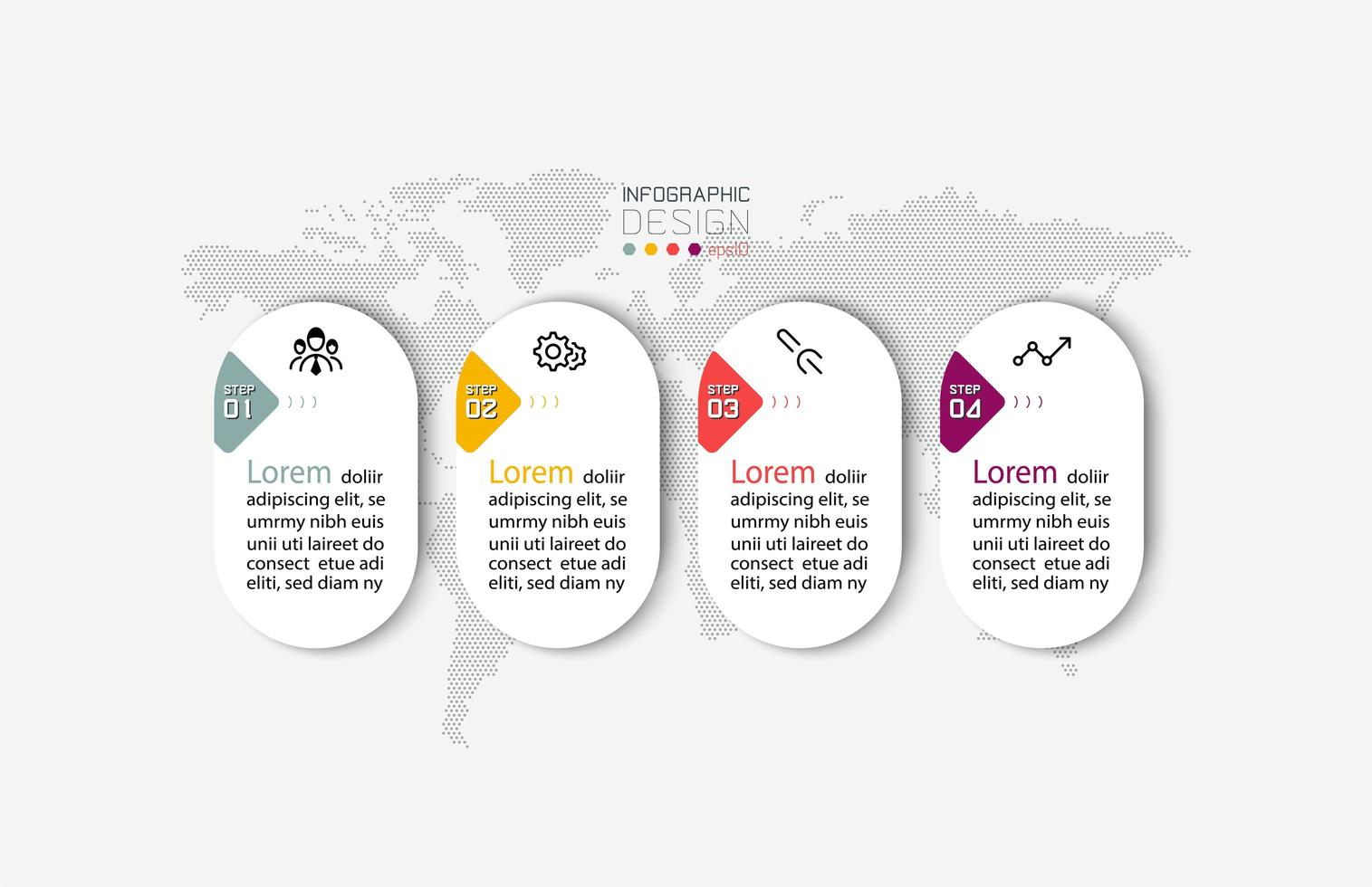 INFOGRAPHIC
DESIGN
eps10

STEP
01

Lorem doliir adipiscing elit, se umrmy nibh euis unii uti laireet do consect etue adi eliti, sed diam ny

STEP
02

Lorem doliir adipiscing elit, se umrmy nibh euis unii uti laireet do consect etue adi eliti, sed diam ny

STEP
03

Lorem doliir adipiscing elit, se umrmy nibh euis unii uti laireet do consect etue adi eliti, sed diam ny

STEP
04

Lorem doliir adipiscing elit, se umrmy nibh euis unii uti laireet do consect etue adi eliti, sed diam ny