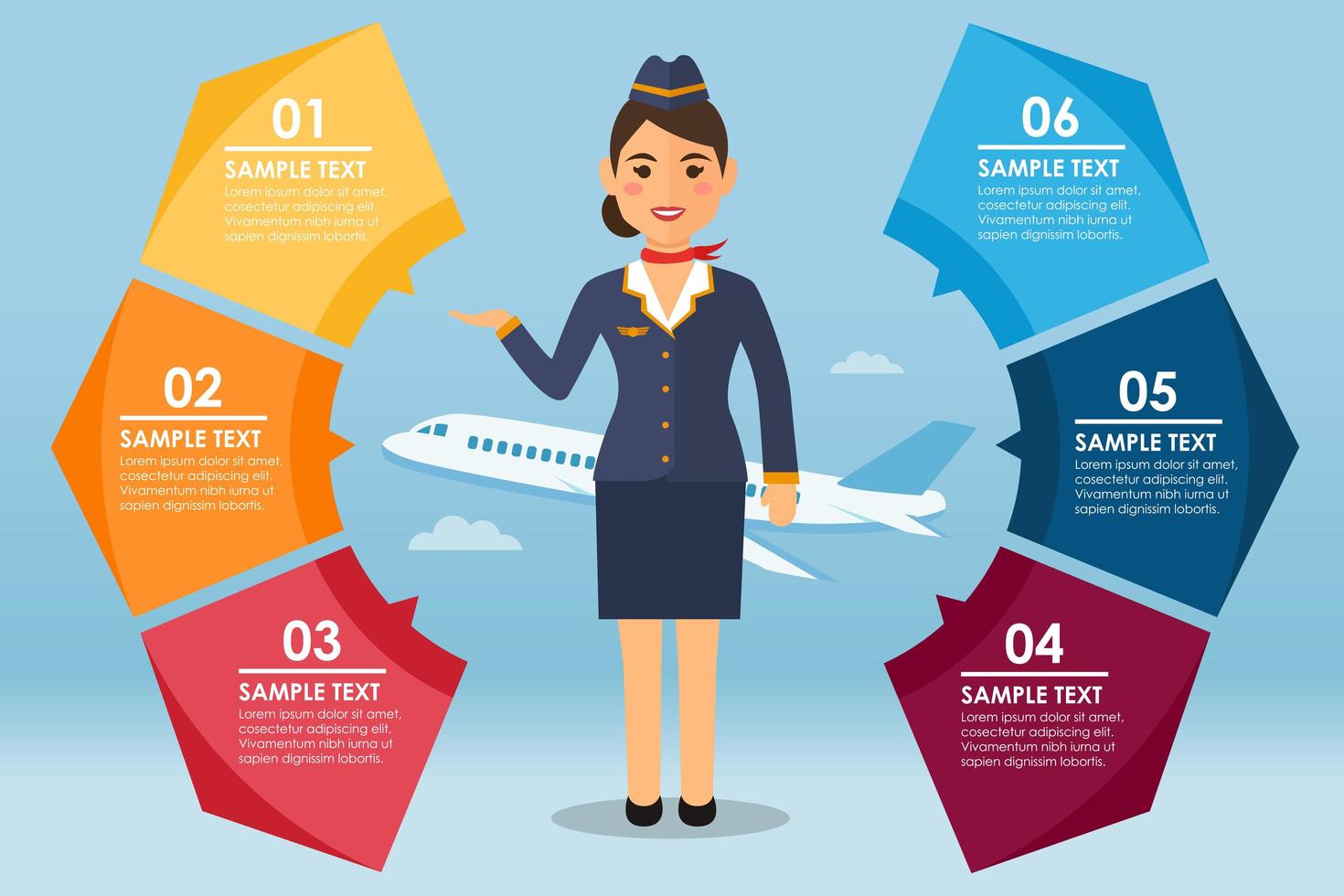 01
SAMPLE TEXT
Lorem ipsum dolor sit amet, cosectetur adipiscing elit. Vivamentum nibh iurna ut sapien dignissim lobortis.

02
SAMPLE TEXT
Lorem ipsum dolor sit amet, cosectetur adipiscing elit. Vivamentum nibh iurna ut sapien dignissim lobortis.

03
SAMPLE TEXT
Lorem ipsum dolor sit amet, cosectetur adipiscing elit. Vivamentum nibh iurna ut sapien dignissim lobortis.

06
SAMPLE TEXT
Lorem ipsum dolor sit amet, cosectetur adipiscing elit. Vivamentum nibh iurna ut sapien dignissim lobortis.

05
SAMPLE TEXT
Lorem ipsum dolor sit amet, cosectetur adipiscing elit. Vivamentum nibh iurna ut sapien dignissim lobortis.

04
SAMPLE TEXT
Lorem ipsum dolor sit amet, cosectetur adipiscing elit. Vivamentum nibh iurna ut sapien dignissim lobortis.