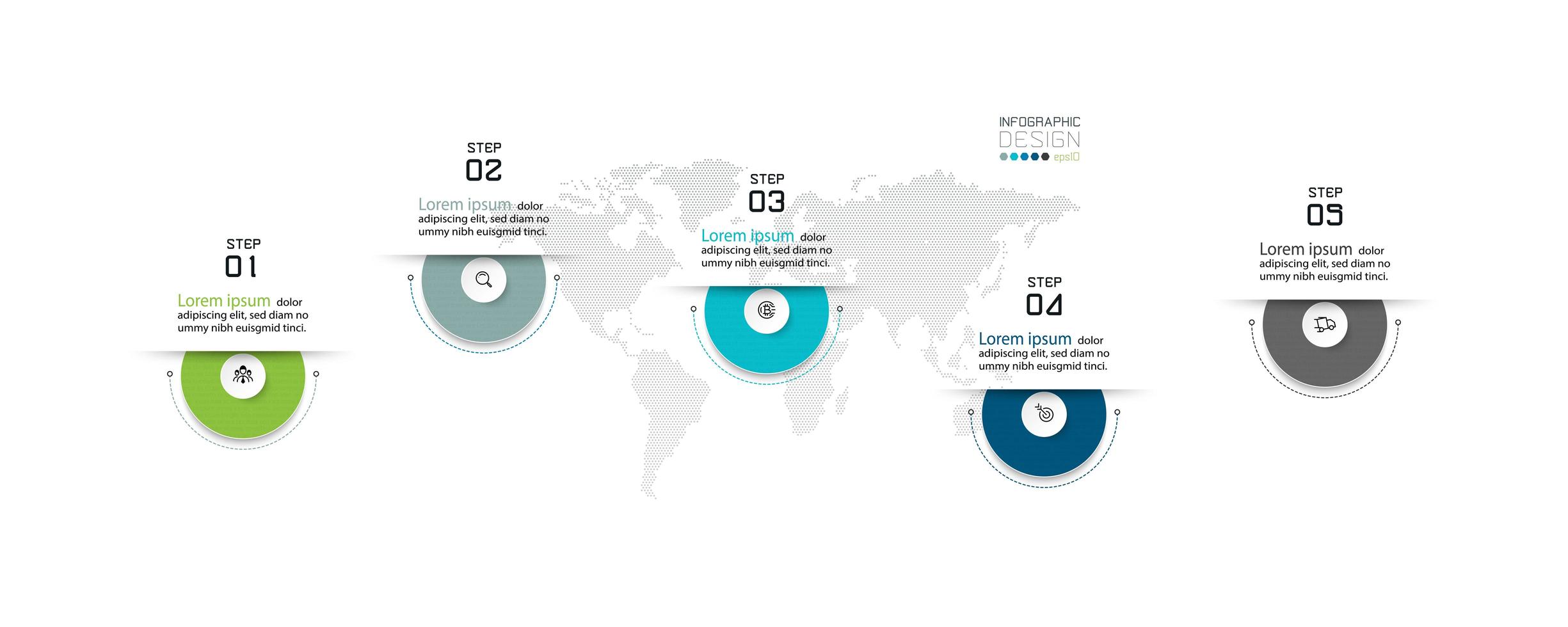 STEP
01
Lorem ipsum dolor adipiscing elit, sed diam no ummy nibh euisgmid tinci.

STEP
02
Lorem ipsum dolor adipiscing elit, sed diam no ummy nibh euisgmid tinci.

STEP
03
Lorem ipsum dolor adipiscing elit, sed diam no ummy nibh euisgmid tinci.

INFOGRAPHIC
DESIGN
eps10

STEP
04
Lorem ipsum dolor adipiscing elit, sed diam no ummy nibh euisgmid tinci.

STEP
05
Lorem ipsum dolor adipiscing elit, sed diam no ummy nibh euisgmid tinci.