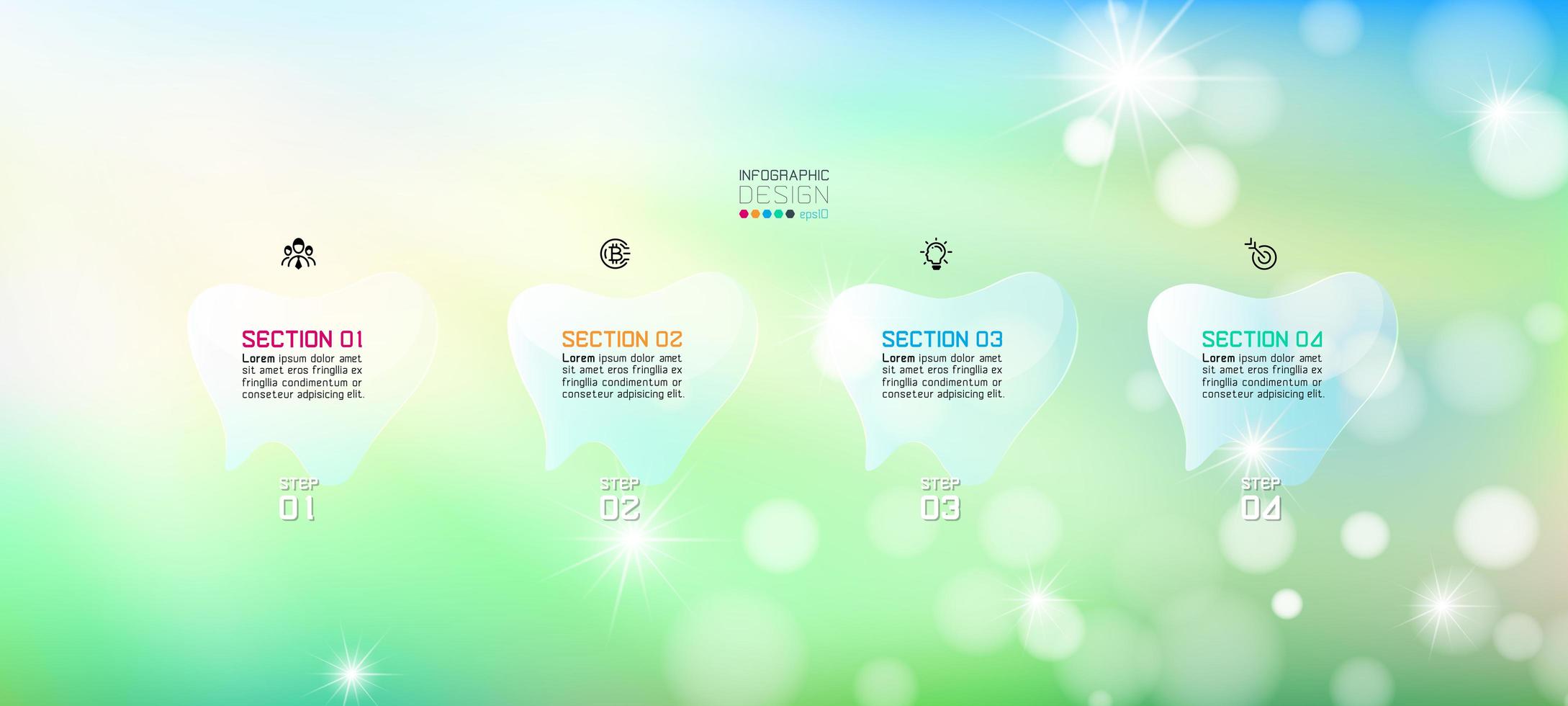 INFOGRAPHIC
DESIGN
eps10

SECTION 01
Lorem ipsum dolor amet sit amet eros fringllia ex fringllia condimentum or conseteur adpisicing elit.

STEP
01

SECTION 02
Lorem ipsum dolor amet sit amet eros fringllia ex fringllia condimentum or conseteur adpisicing elit.

STEP
02

SECTION 03
Lorem ipsum dolor amet sit amet eros fringllia ex fringllia condimentum or conseteur adpisicing elit.

STEP
03

SECTION 04
Lorem ipsum dolor amet sit amet eros fringllia ex fringllia condimentum or conseteur adpisicing elit.

STEP
04