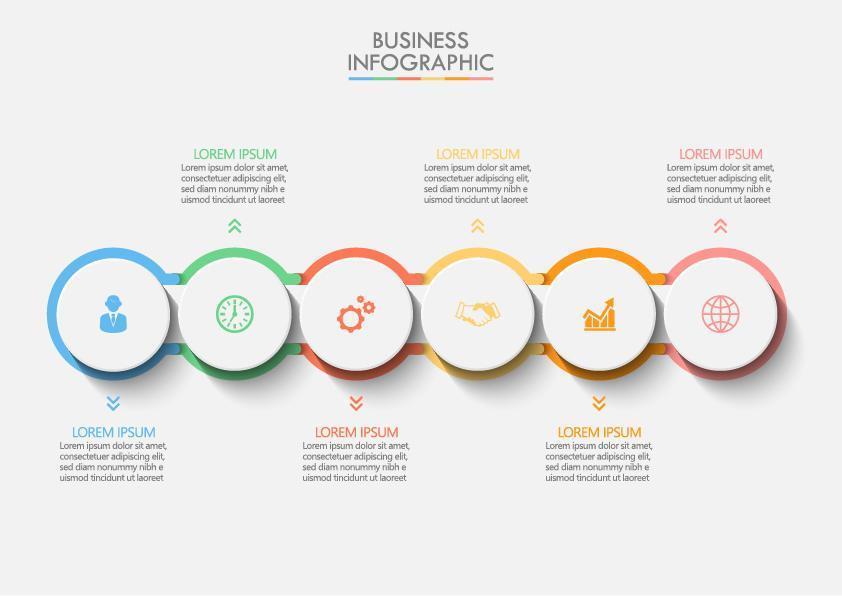 BUSINESS
INFOGRAPHIC

LOREM IPSUM
Lorem ipsum dolor sit amet, consectetuer adipiscing elit, sed diam nonummy nibh e uismod tincidunt ut laoreet

LOREM IPSUM
Lorem ipsum dolor sit amet, consectetuer adipiscing elit, sed diam nonummy nibh e uismod tincidunt ut laoreet

LOREM IPSUM
Lorem ipsum dolor sit amet, consectetuer adipiscing elit, sed diam nonummy nibh e uismod tincidunt ut laoreet

LOREM IPSUM
Lorem ipsum dolor sit amet, consectetuer adipiscing elit, sed diam nonummy nibh e uismod tincidunt ut laoreet

LOREM IPSUM
Lorem ipsum dolor sit amet, consectetuer adipiscing elit, sed diam nonummy nibh e uismod tincidunt ut laoreet

LOREM IPSUM
Lorem ipsum dolor sit amet, consectetuer adipiscing elit, sed diam nonummy nibh e uismod tincidunt ut laoreet