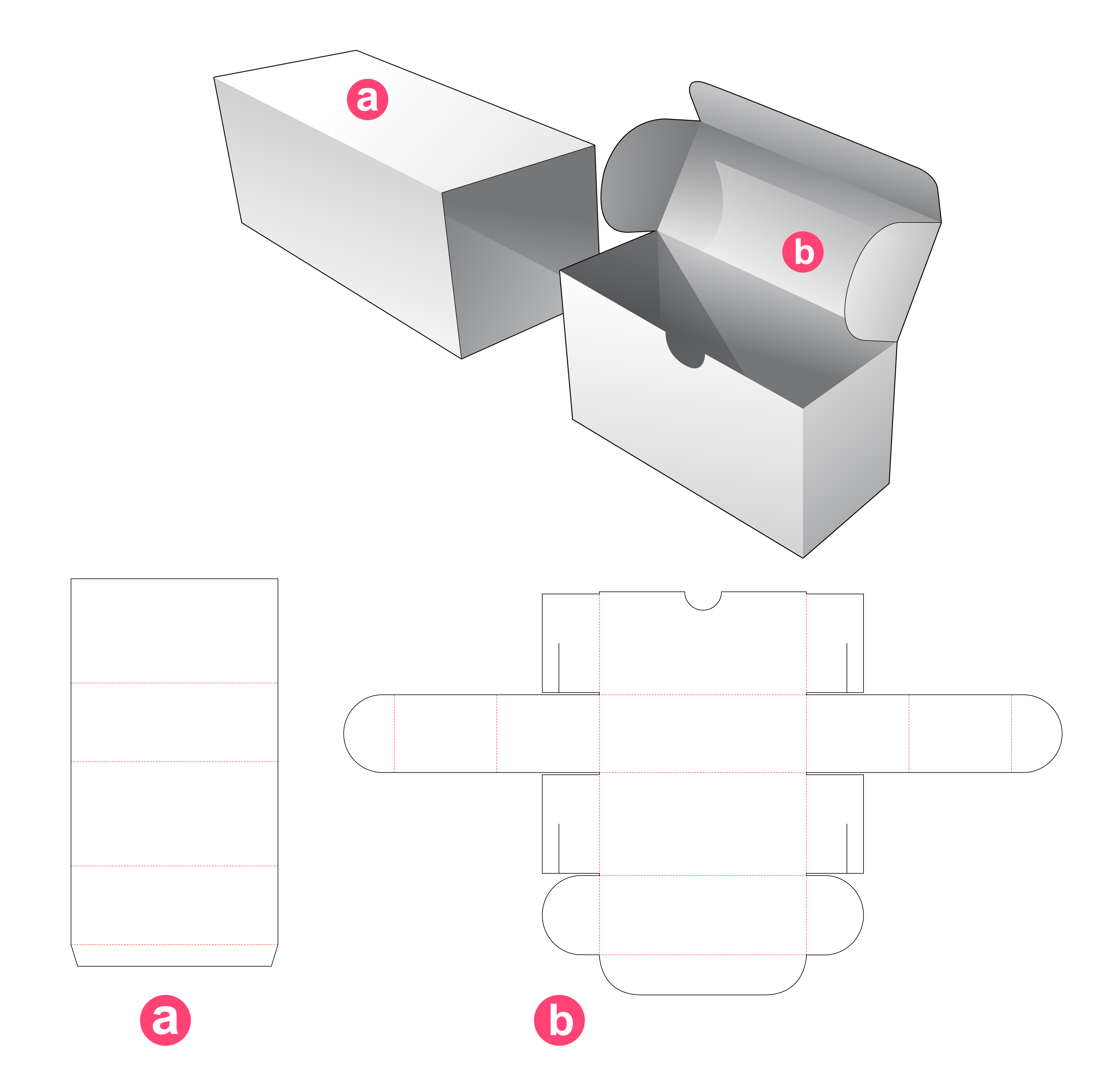 a

b

a

b