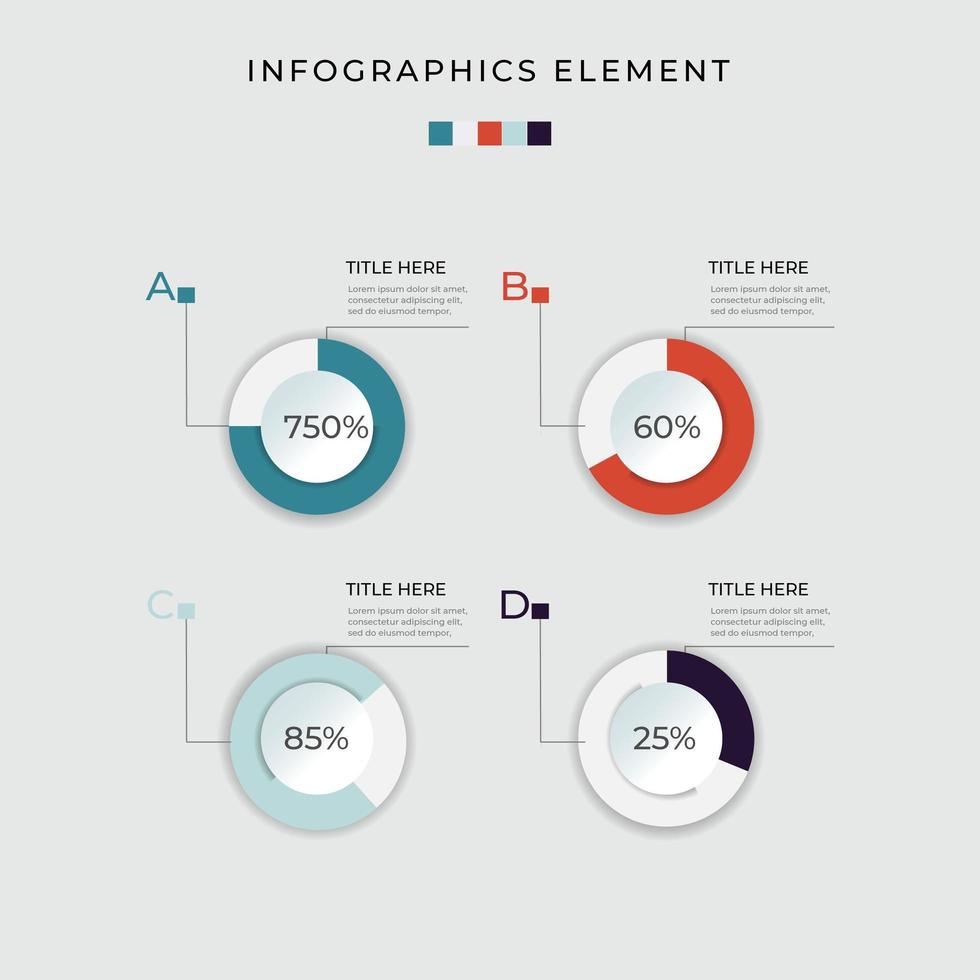 INFOGRAPHICS ELEMENT

A

TITLE HERE

Lorem ipsum dolor sit amet, consectetur adipiscing elit, sed do eiusmod tempor,

750%

B

TITLE HERE

Lorem ipsum dolor sit amet, consectetur adipiscing elit, sed do eiusmod tempor,

60%

C

TITLE HERE

Lorem ipsum dolor sit amet, consectetur adipiscing elit, sed do eiusmod tempor,

85%

D

TITLE HERE

Lorem ipsum dolor sit amet, consectetur adipiscing elit, sed do eiusmod tempor,

25%