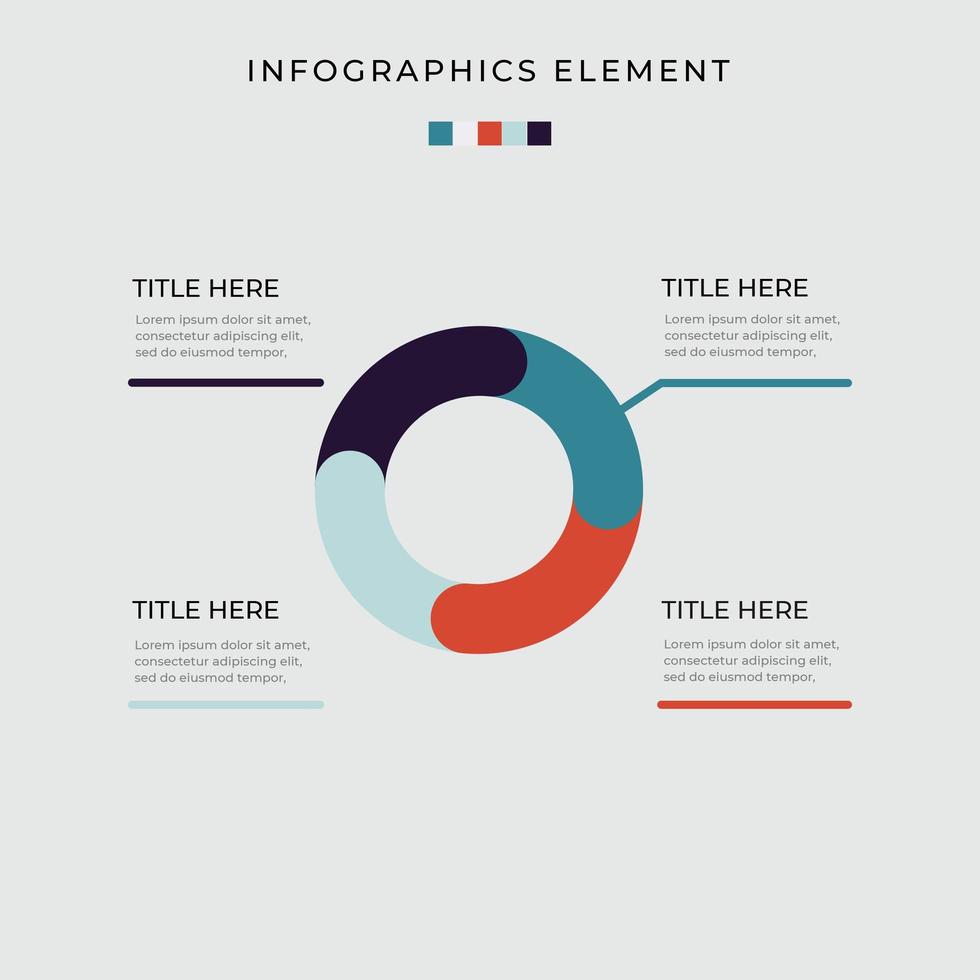 INFOGRAPHICS ELEMENT

TITLE HERE

Lorem ipsum dolor sit amet, consectetur adipiscing elit, sed do eiusmod tempor,

TITLE HERE

Lorem ipsum dolor sit amet, consectetur adipiscing elit, sed do eiusmod tempor,

TITLE HERE

Lorem ipsum dolor sit amet, consectetur adipiscing elit, sed do eiusmod tempor,

TITLE HERE

Lorem ipsum dolor sit amet, consectetur adipiscing elit, sed do eiusmod tempor,