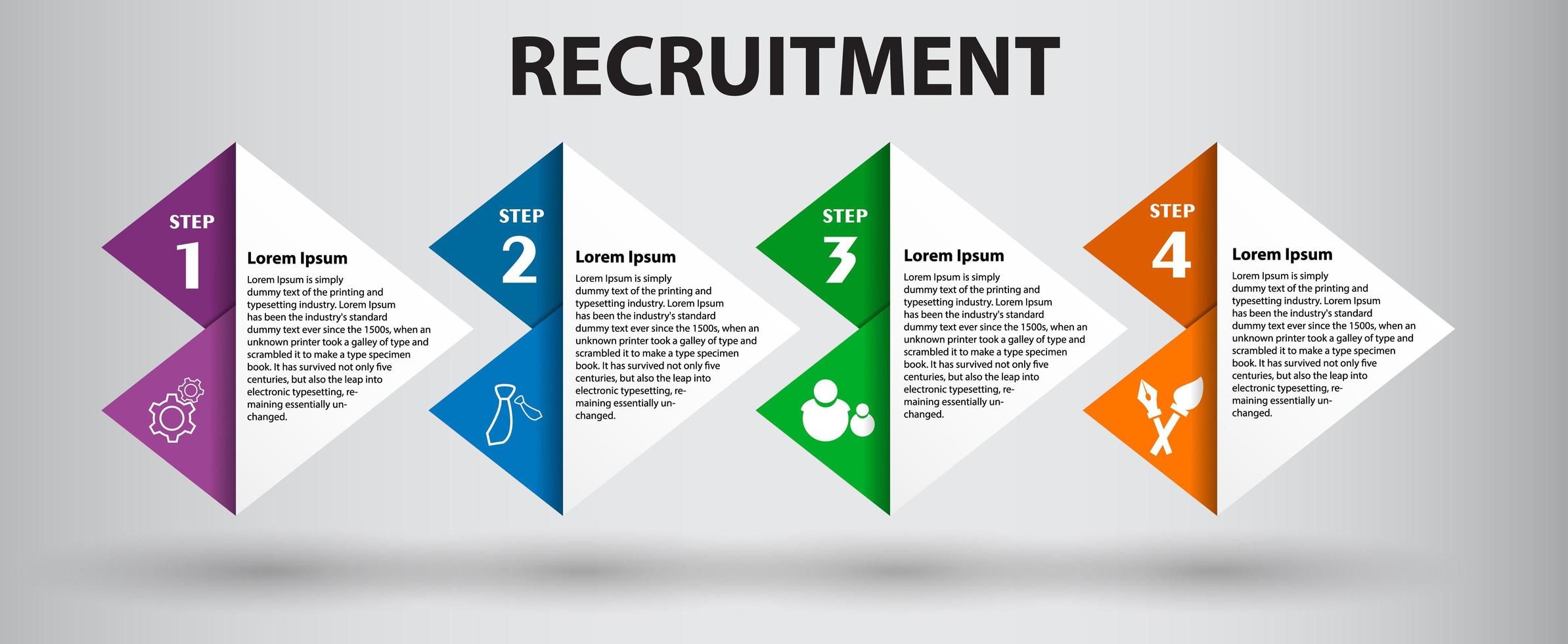 RECRUITMENT

STEP 1

Lorem Ipsum

Lorem Ipsum is simply dummy text of the printing and typesetting industry. Lorem Ipsum has been the industry's standard dummy text ever since the 1500s, when an unknown printer took a galley of type and scrambled it to make a type specimen book. It has survived not only five centuries, but also the leap into electronic typesetting, remaining essentially unchanged.

STEP 2

Lorem Ipsum

Lorem Ipsum is simply dummy text of the printing and typesetting industry. Lorem Ipsum has been the industry's standard dummy text ever since the 1500s, when an unknown printer took a galley of type and scrambled it to make a type specimen book. It has survived not only five centuries, but also the leap into electronic typesetting, remaining essentially unchanged.

STEP 3

Lorem Ipsum

Lorem Ipsum is simply dummy text of the printing and typesetting industry. Lorem Ipsum has been the industry's standard dummy text ever since the 1500s, when an unknown printer took a galley of type and scrambled it to make a type specimen book. It has survived not only five centuries, but also the leap into electronic typesetting, remaining essentially unchanged.

STEP 4

Lorem Ipsum

Lorem Ipsum is simply dummy text of the printing and typesetting industry. Lorem Ipsum has been the industry's standard dummy text ever since the 1500s, when an unknown printer took a galley of type and scrambled it to make a type specimen book. It has survived not only five centuries, but also the leap into electronic typesetting, remaining essentially unchanged.