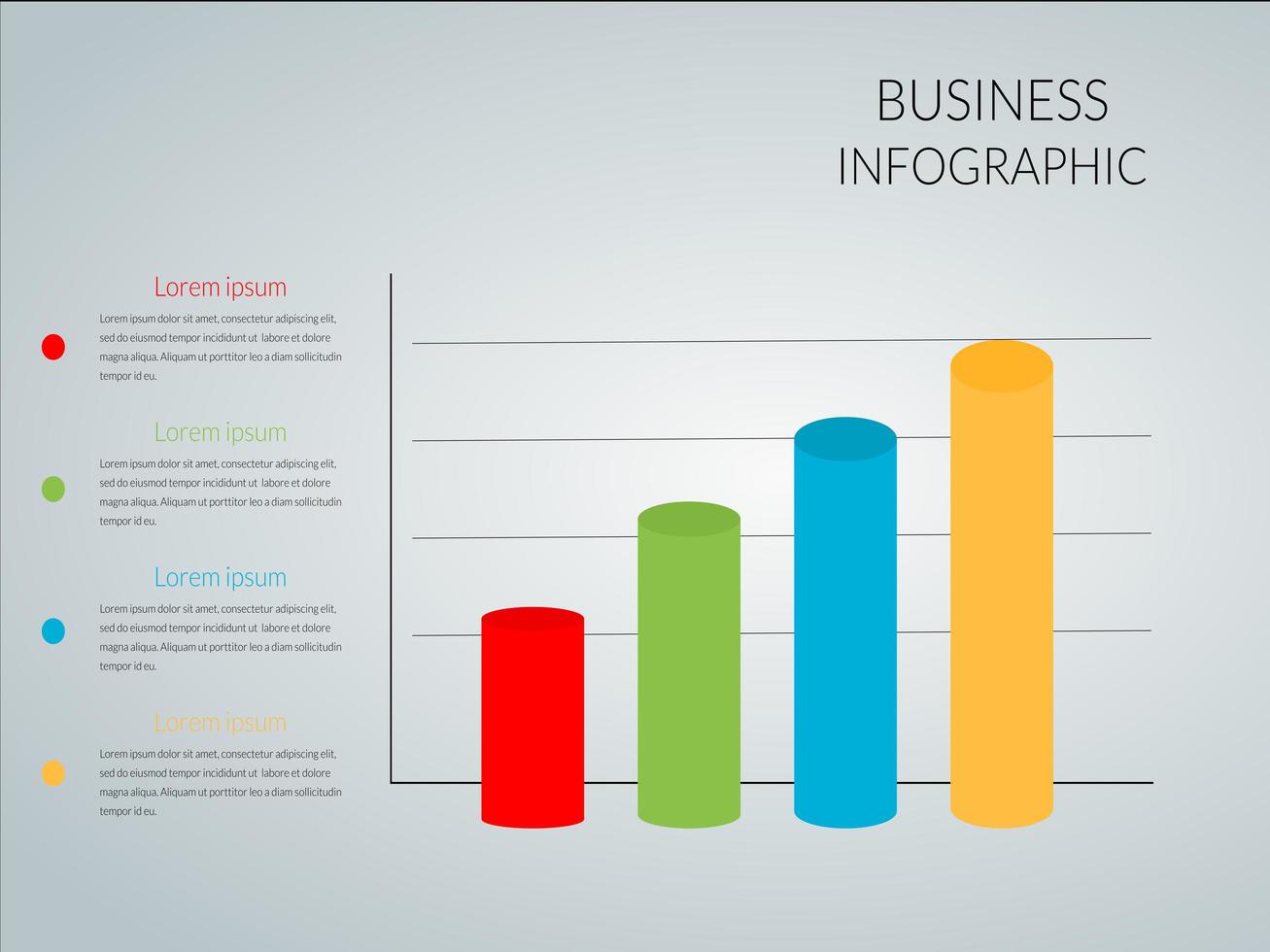 BUSINESS
INFOGRAPHIC

Lorem ipsum

Lorem ipsum dolor sit amet, consectetur adipiscing elit, sed do eiusmod tempor incididunt ut labore et dolore magna aliqua. Aliquam ut porttitor leo a diam sollicitudin tempor id eu.

Lorem ipsum

Lorem ipsum dolor sit amet, consectetur adipiscing elit, sed do eiusmod tempor incididunt ut labore et dolore magna aliqua. Aliquam ut porttitor leo a diam sollicitudin tempor id eu.

Lorem ipsum

Lorem ipsum dolor sit amet, consectetur adipiscing elit, sed do eiusmod tempor incididunt ut labore et dolore magna aliqua. Aliquam ut porttitor leo a diam sollicitudin tempor id eu.

Lorem ipsum

Lorem ipsum dolor sit amet, consectetur adipiscing elit, sed do eiusmod tempor incididunt ut labore et dolore magna aliqua. Aliquam ut porttitor leo a diam sollicitudin tempor id eu.