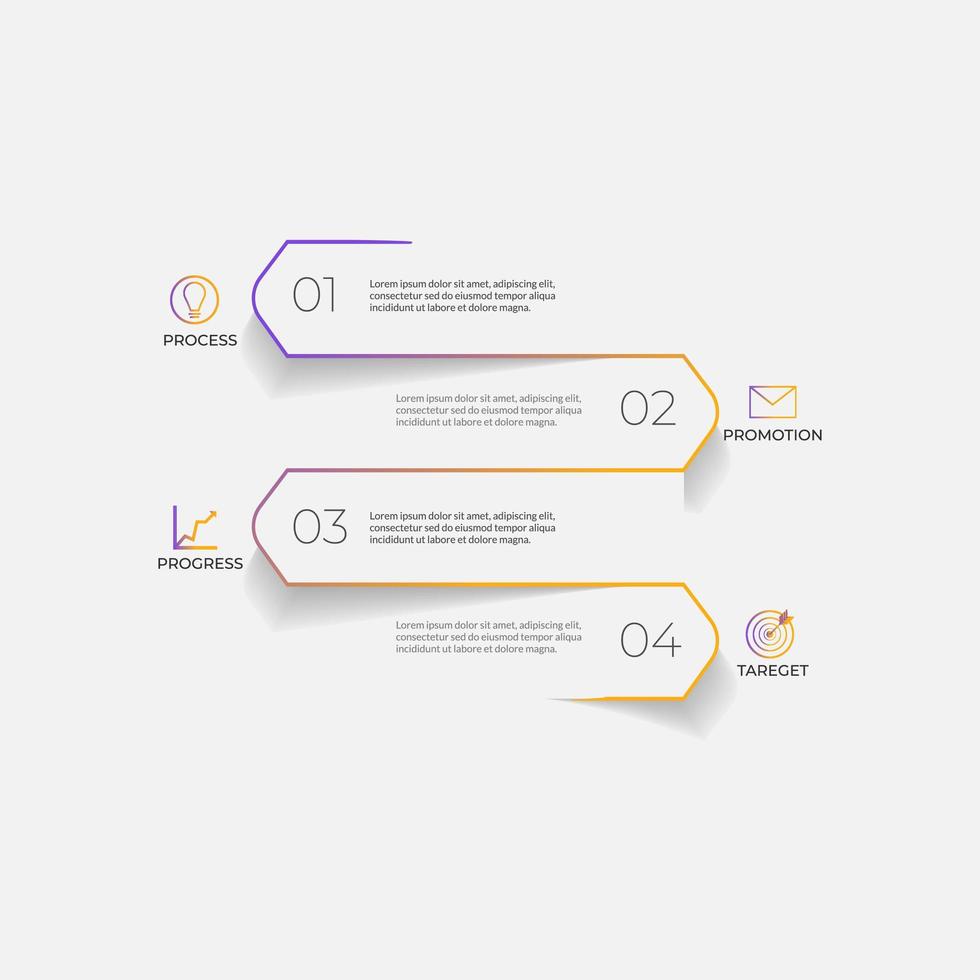 PROCESS

01

Lorem ipsum dolor sit amet, adipiscing elit, consectetur sed do eiusmod tempor aliqua incididunt ut labore et dolore magna.

Lorem ipsum dolor sit amet, adipiscing elit, consectetur sed do eiusmod tempor aliqua incididunt ut labore et dolore magna.

02

PROMOTION

PROGRESS

03

Lorem ipsum dolor sit amet, adipiscing elit, consectetur sed do eiusmod tempor aliqua incididunt ut labore et dolore magna.

Lorem ipsum dolor sit amet, adipiscing elit, consectetur sed do eiusmod tempor aliqua incididunt ut labore et dolore magna.

04

TAREGET