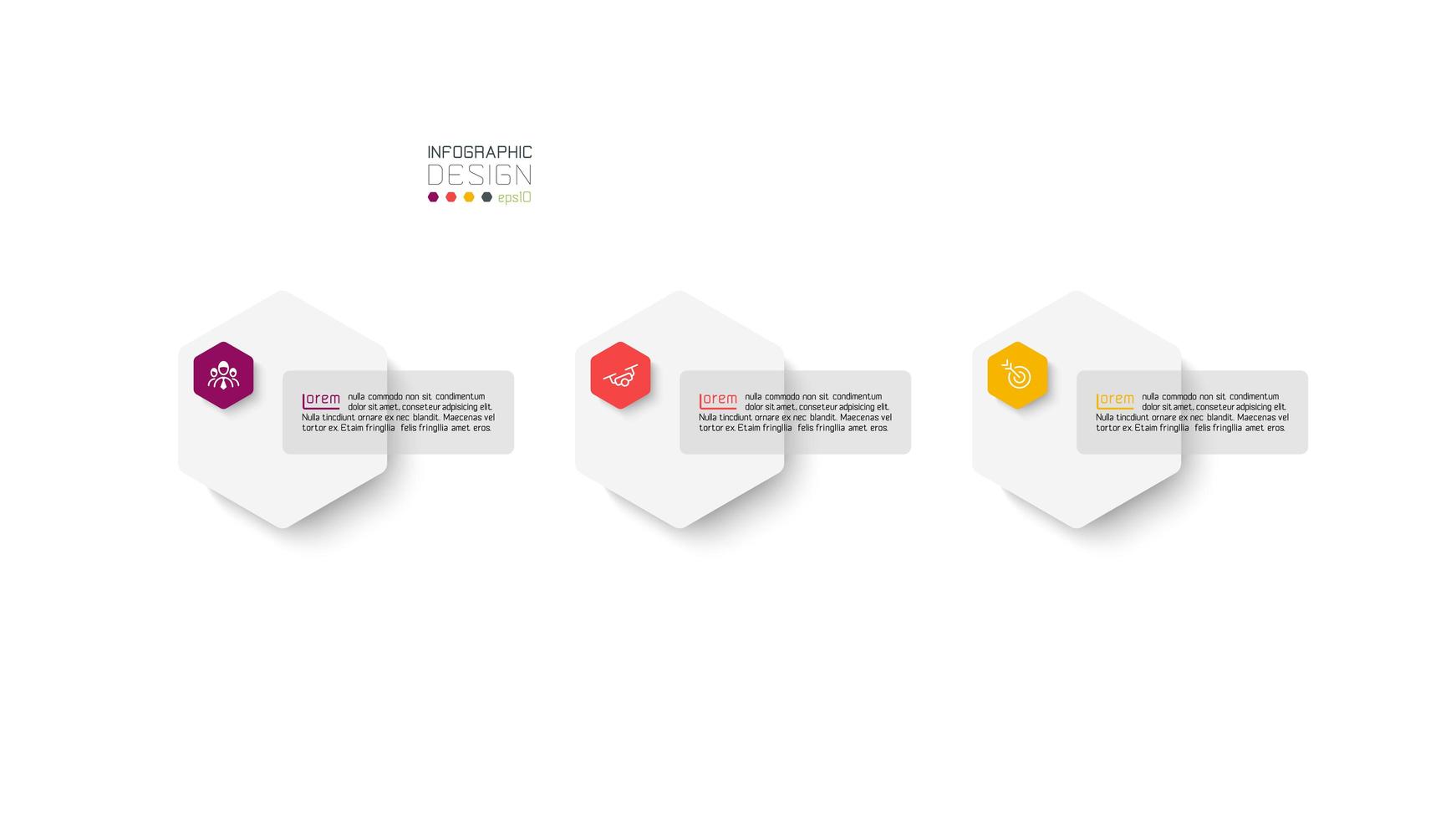 INFOGRAPHIC
DESIGN
eps10

Lorem nulla commodo non sit. condimentum dolor sit amet, conseteur adpisicing elit. Nulla tincdiunt ornare ex nec blandit. Maecenas vel tortor ex. Etaim fringllia felis fringllia amet eros.

Lorem nulla commodo non sit. condimentum dolor sit amet, conseteur adpisicing elit. Nulla tincdiunt ornare ex nec blandit. Maecenas vel tortor ex. Etaim fringllia felis fringllia amet eros.

Lorem nulla commodo non sit. condimentum dolor sit amet, conseteur adpisicing elit. Nulla tincdiunt ornare ex nec blandit. Maecenas vel tortor ex. Etaim fringllia felis fringllia amet eros.