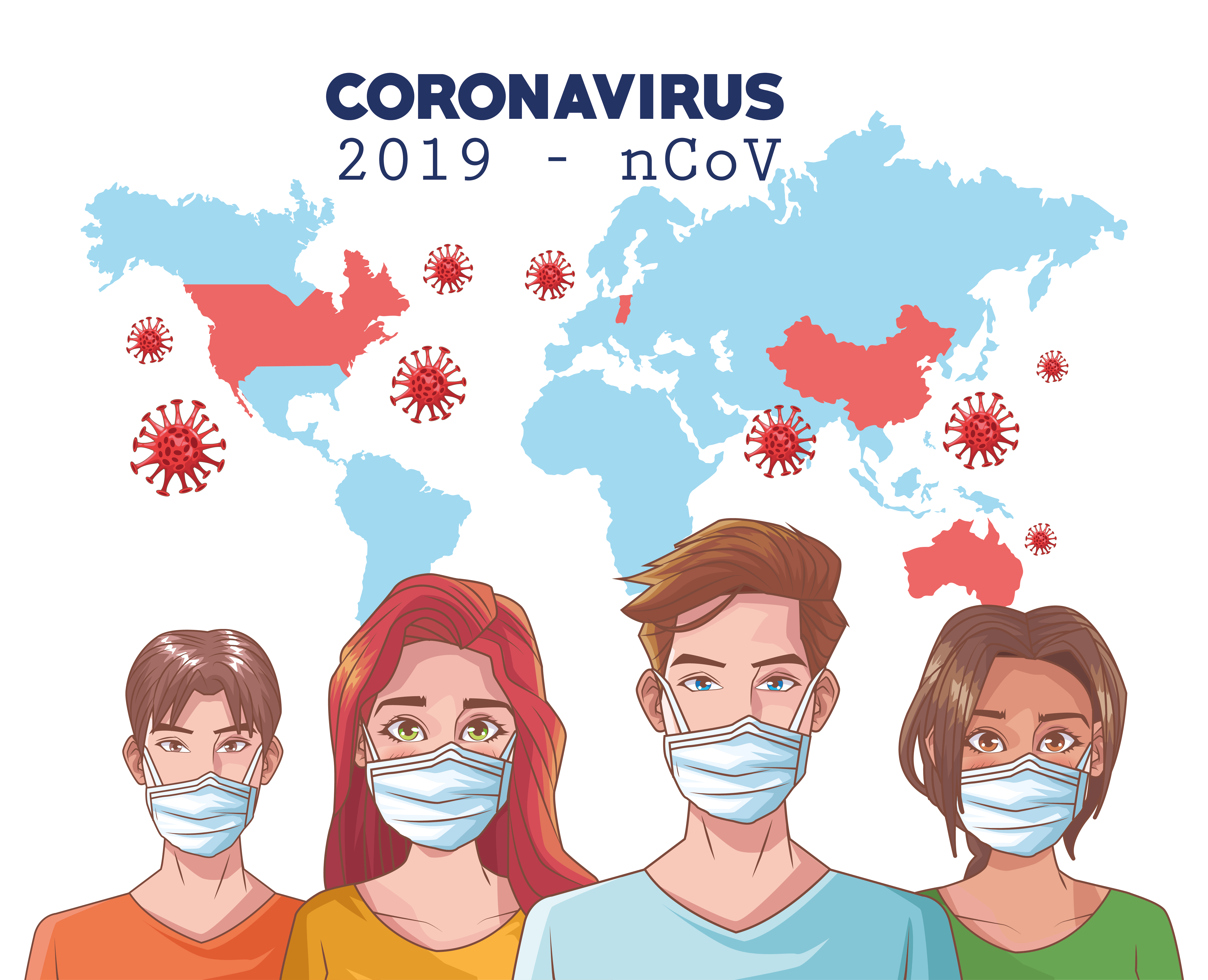 CORONAVIRUS
2019 - nCoV