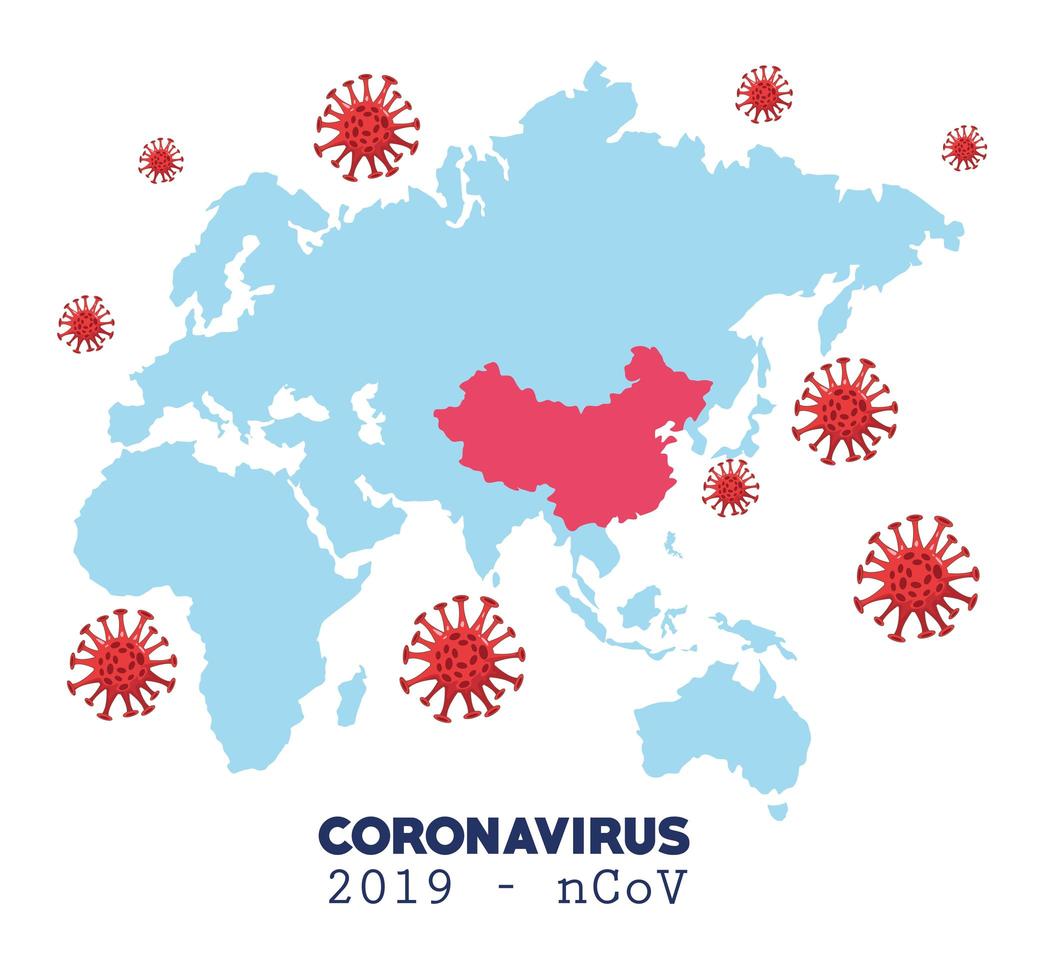 CORONAVIRUS
2019 - nCoV