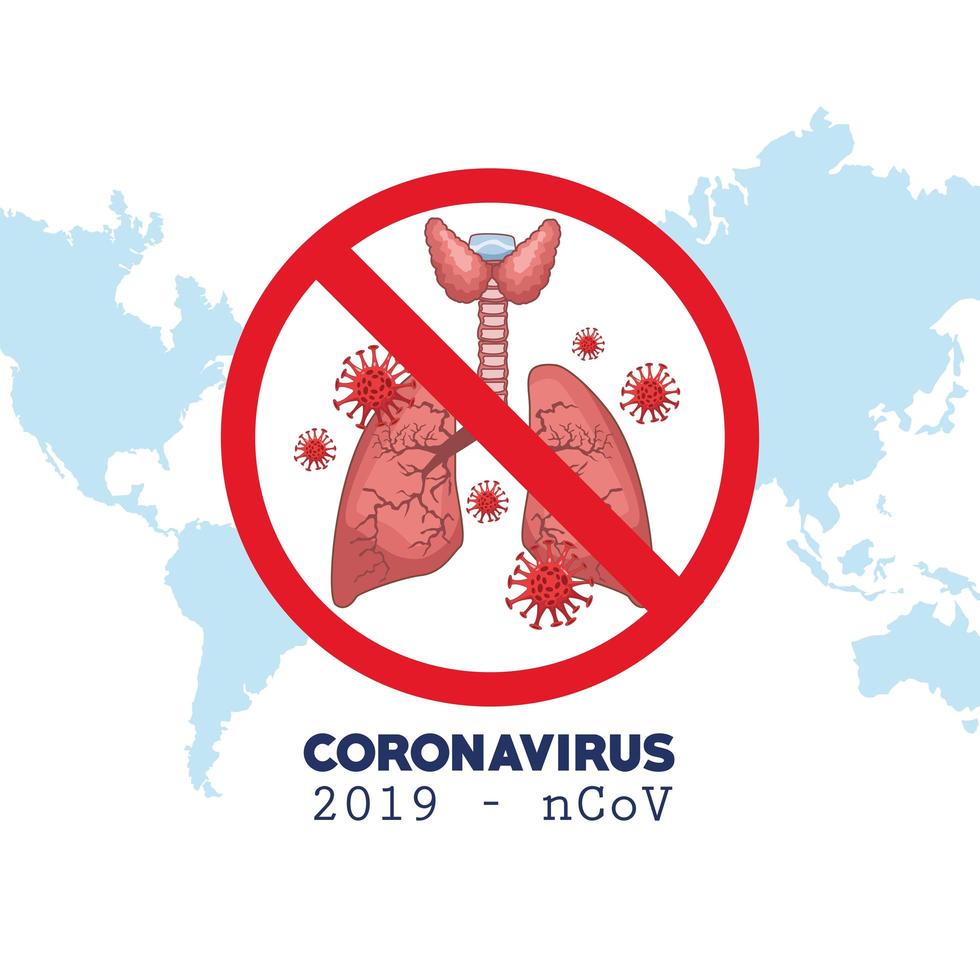 CORONAVIRUS
2019 - nCoV