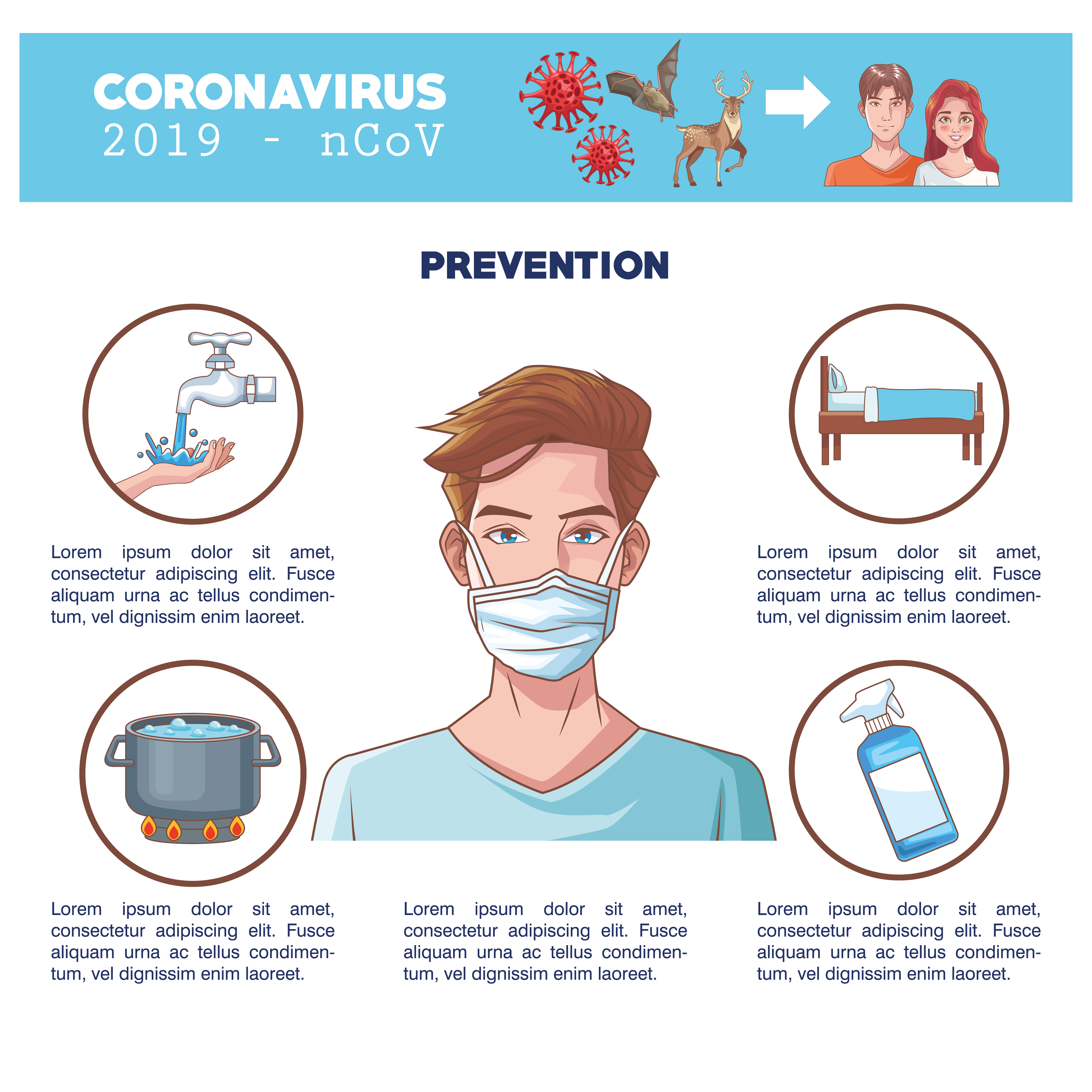 CORONAVIRUS
2019 - nCoV

PREVENTION

Lorem ipsum dolor sit amet, consectetur adipiscing elit. Fusce aliquam urna ac tellus condimentum, vel dignissim enim laoreet.

Lorem ipsum dolor sit amet, consectetur adipiscing elit. Fusce aliquam urna ac tellus condimentum, vel dignissim enim laoreet.

Lorem ipsum dolor sit amet, consectetur adipiscing elit. Fusce aliquam urna ac tellus condimentum, vel dignissim enim laoreet.

Lorem ipsum dolor sit amet, consectetur adipiscing elit. Fusce aliquam urna ac tellus condimentum, vel dignissim enim laoreet.

Lorem ipsum dolor sit amet, consectetur adipiscing elit. Fusce aliquam urna ac tellus condimentum, vel dignissim enim laoreet.