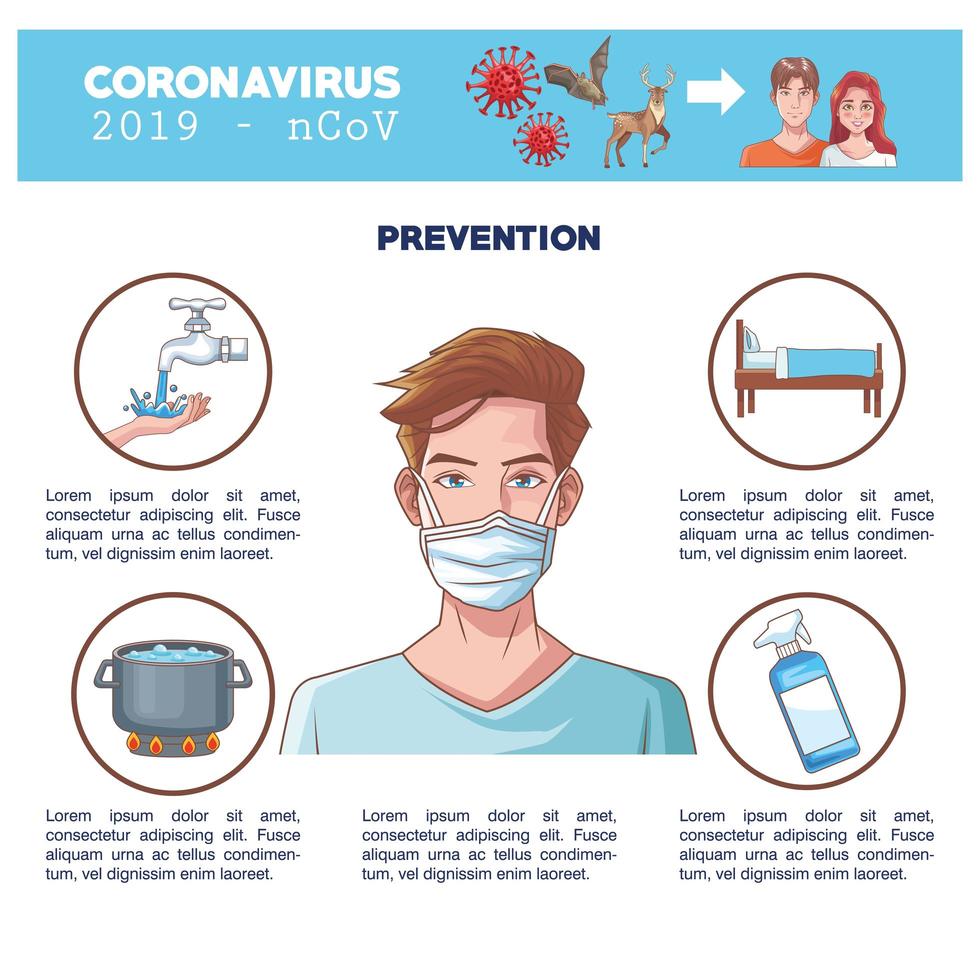 CORONAVIRUS
2019 - nCoV

PREVENTION

Lorem ipsum dolor sit amet, consectetur adipiscing elit. Fusce aliquam urna ac tellus condimentum, vel dignissim enim laoreet.

Lorem ipsum dolor sit amet, consectetur adipiscing elit. Fusce aliquam urna ac tellus condimentum, vel dignissim enim laoreet.

Lorem ipsum dolor sit amet, consectetur adipiscing elit. Fusce aliquam urna ac tellus condimentum, vel dignissim enim laoreet.

Lorem ipsum dolor sit amet, consectetur adipiscing elit. Fusce aliquam urna ac tellus condimentum, vel dignissim enim laoreet.

Lorem ipsum dolor sit amet, consectetur adipiscing elit. Fusce aliquam urna ac tellus condimentum, vel dignissim enim laoreet.