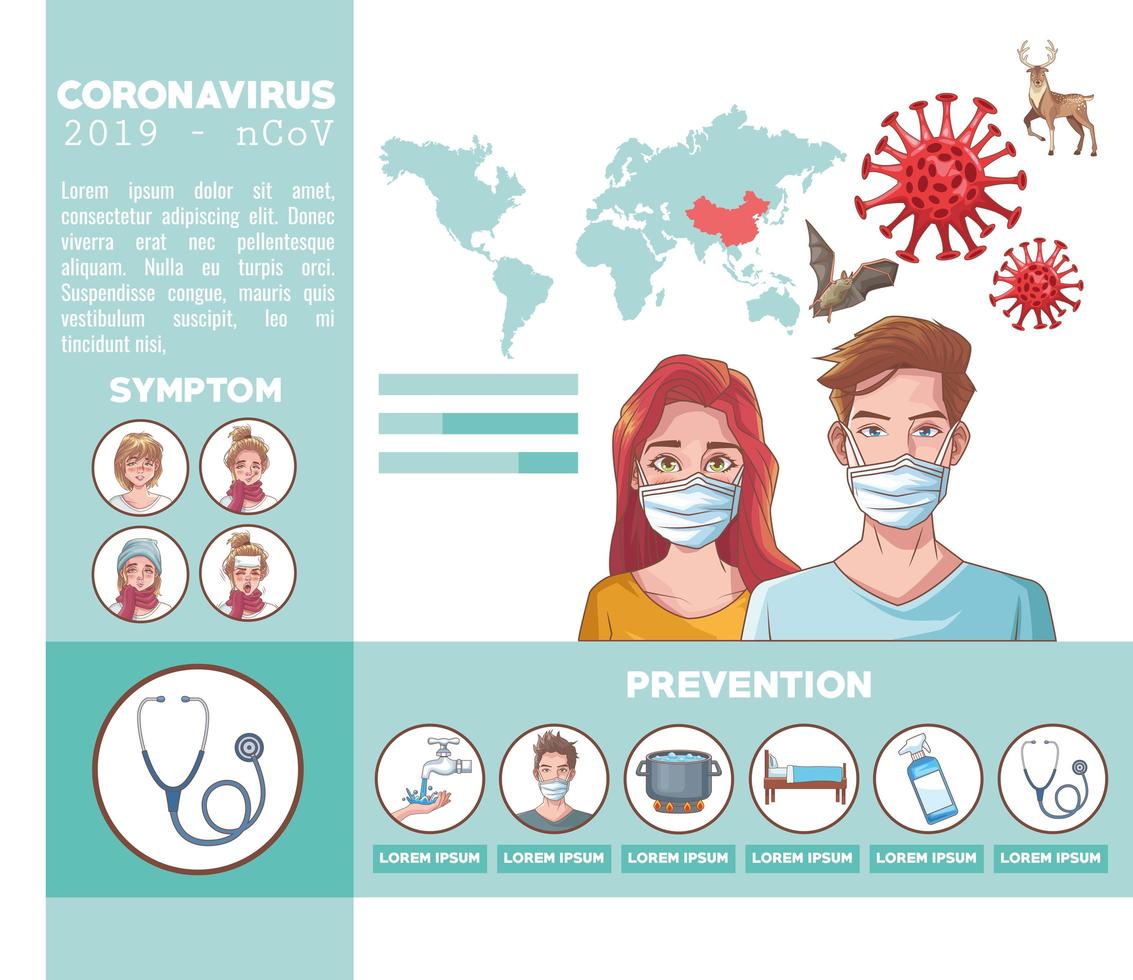 CORONAVIRUS
2019 - nCoV

Lorem ipsum dolor sit amet, consectetur adipiscing elit. Donec viverra erat nec pellentesque aliquam. Nulla eu turpis orci. Suspendisse congue, mauris quis vestibulum suscipit, leo mi tincidunt nisi,

SYMPTOM

PREVENTION

LOREM IPSUM
LOREM IPSUM
LOREM IPSUM
LOREM IPSUM
LOREM IPSUM
LOREM IPSUM