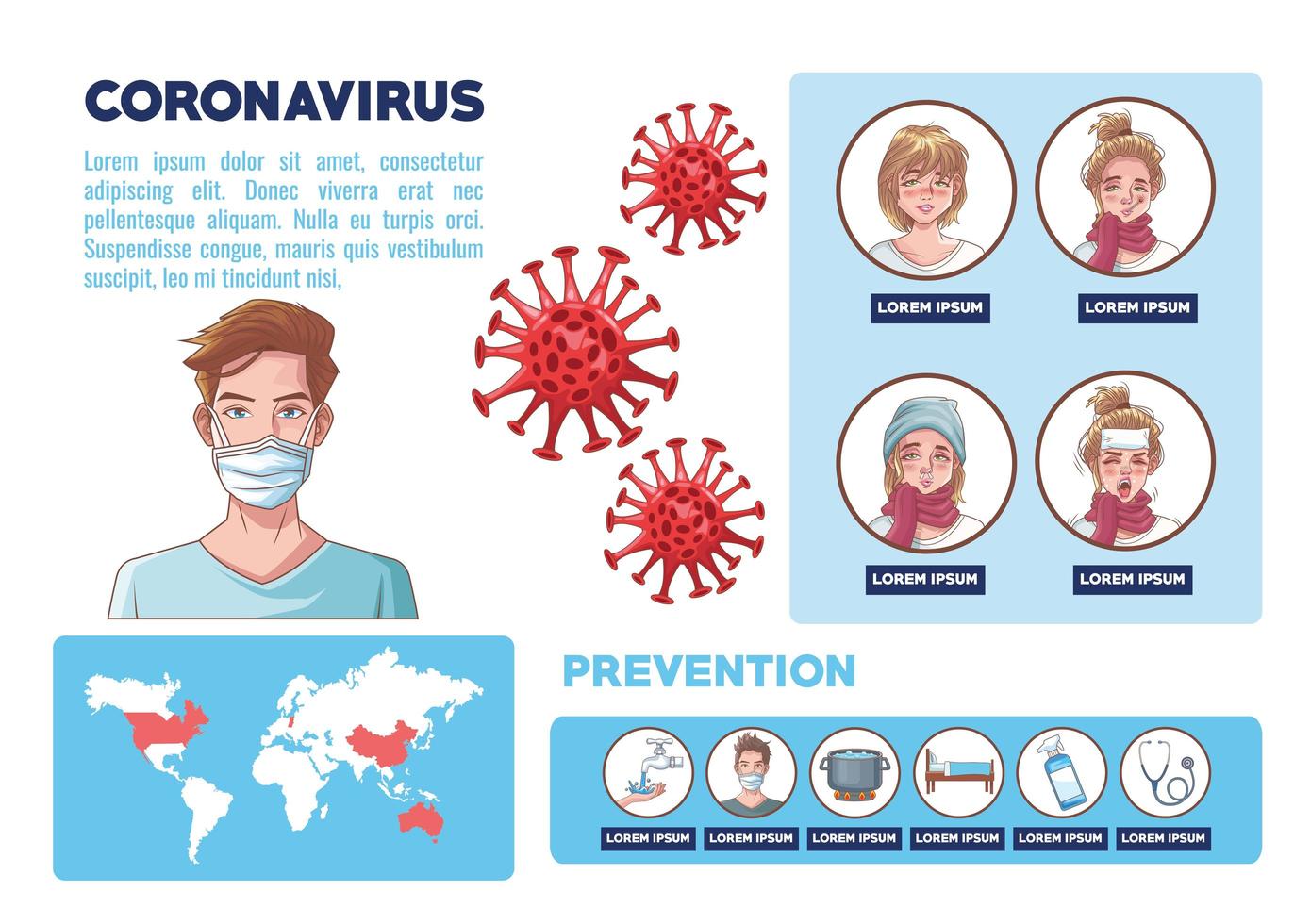 CORONAVIRUS

Lorem ipsum dolor sit amet, consectetur adipiscing elit. Donec viverra erat nec pellentesque aliquam. Nulla eu turpis orci. Suspendisse congue, mauris quis vestibulum suscipit, leo mi tincidunt nisi,

LOREM IPSUM

LOREM IPSUM

LOREM IPSUM

LOREM IPSUM

PREVENTION

LOREM IPSUM

LOREM IPSUM

LOREM IPSUM

LOREM IPSUM

LOREM IPSUM

LOREM IPSUM