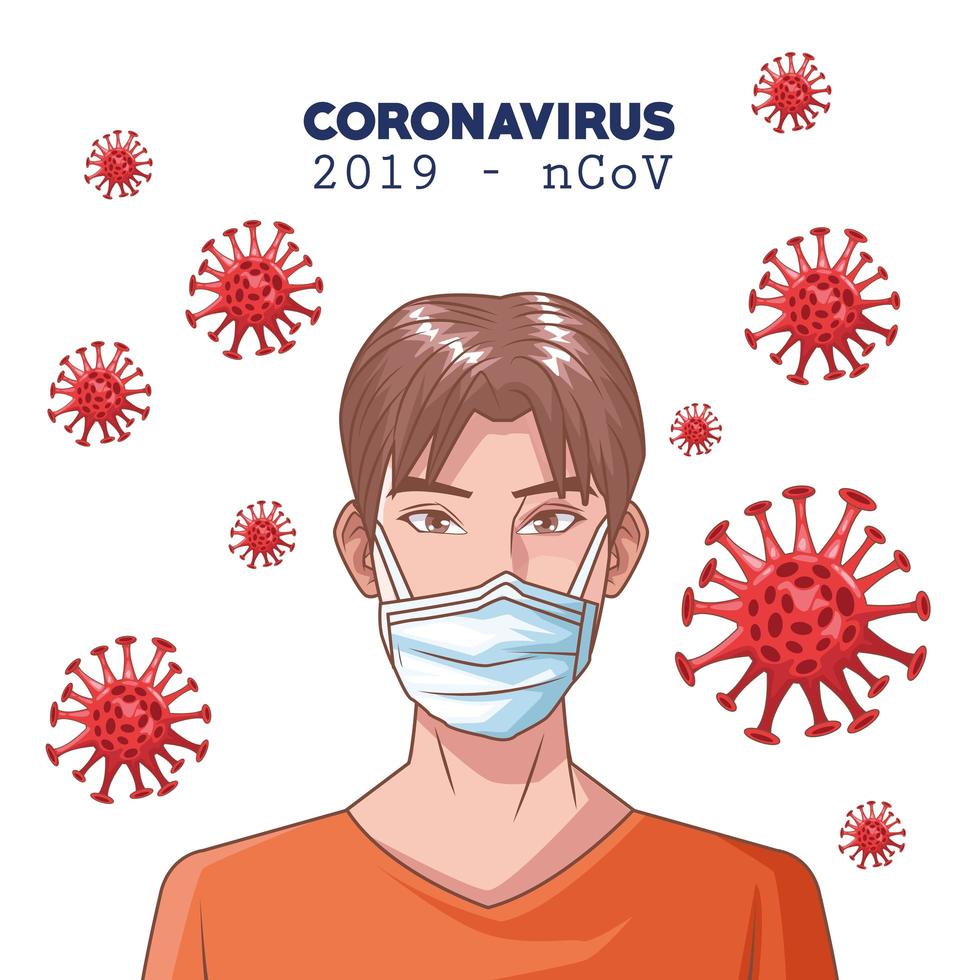 CORONAVIRUS
2019 - nCoV