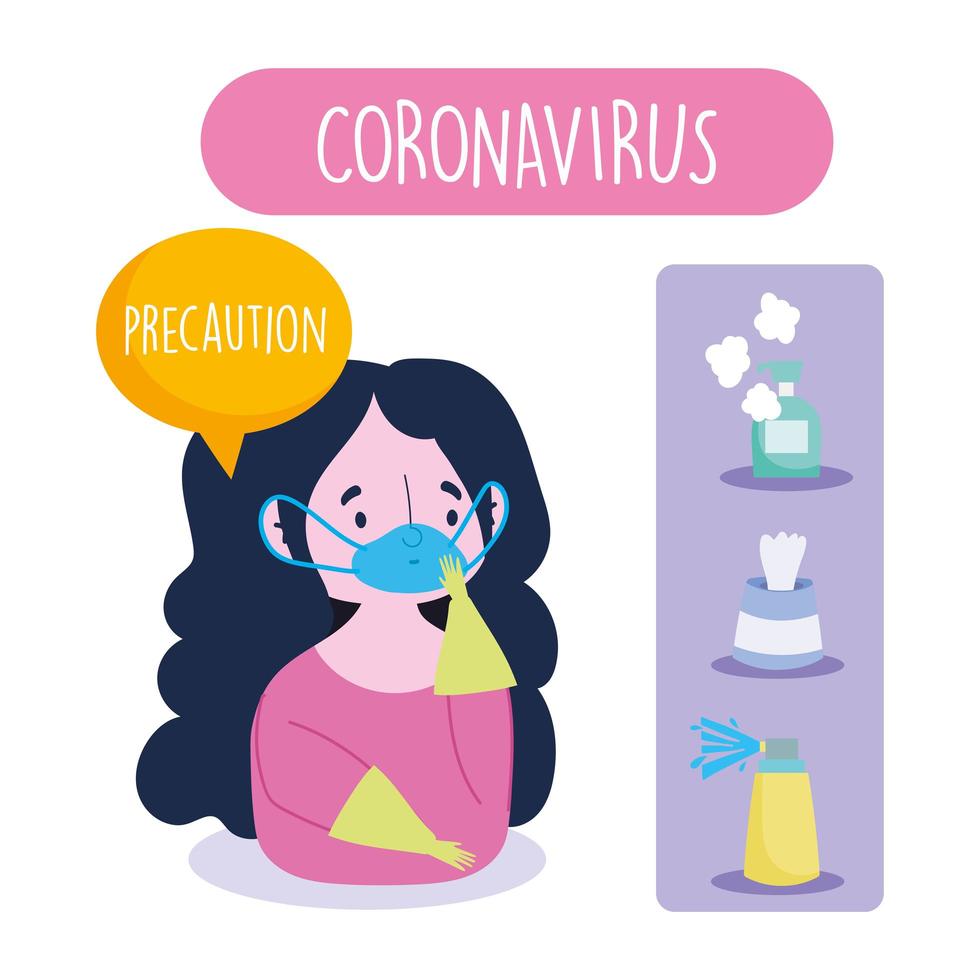 CORONAVIRUS

PRECAUTION