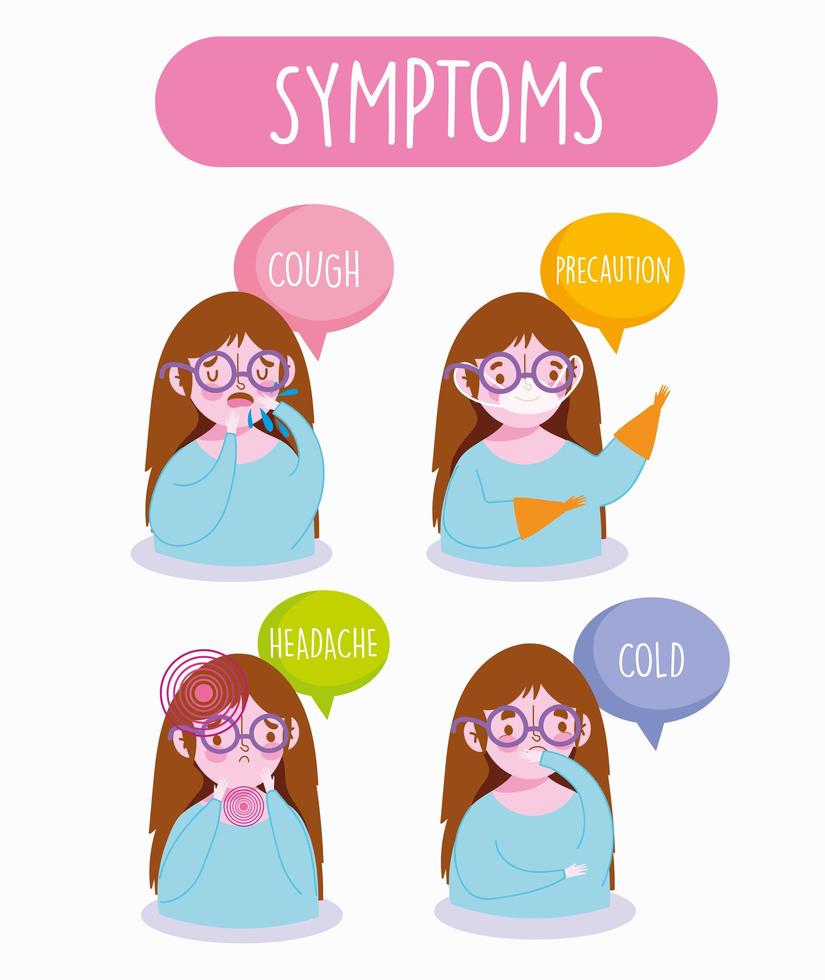 SYMPTOMS

COUGH

PRECAUTION

HEADACHE

COLD