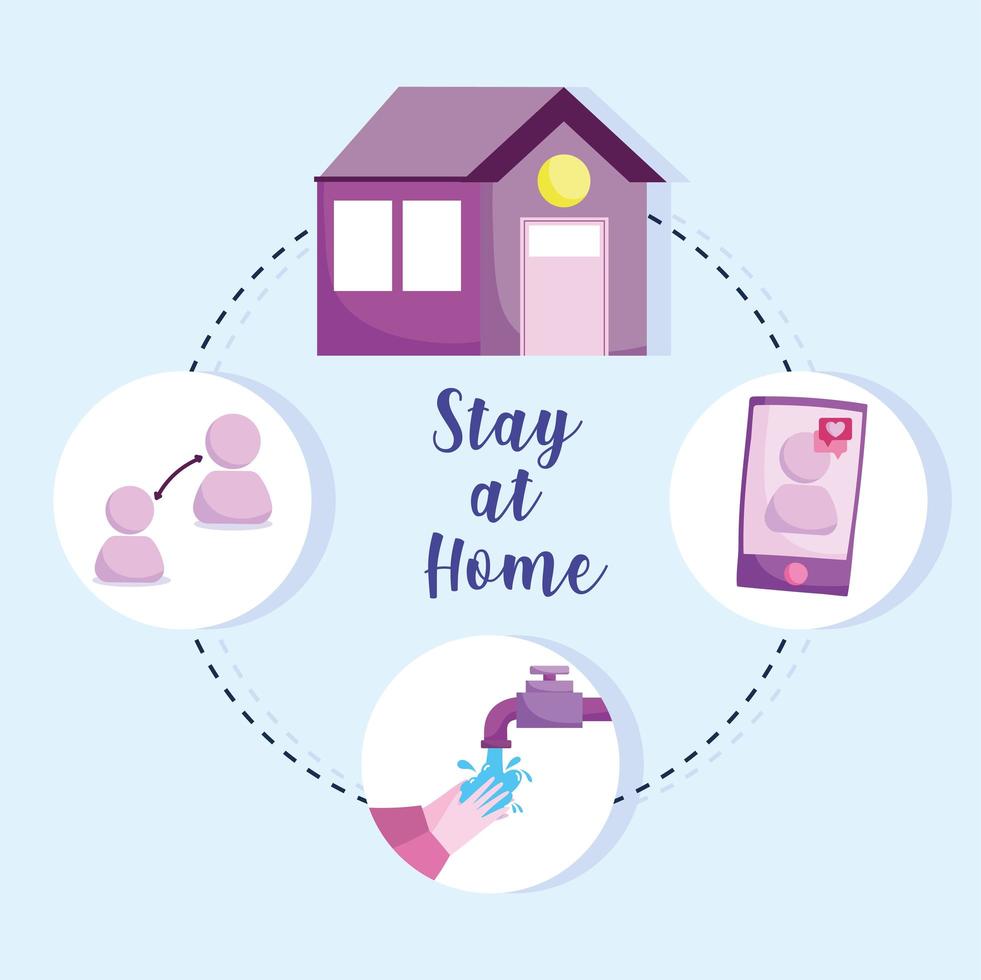 Stay
at
Home