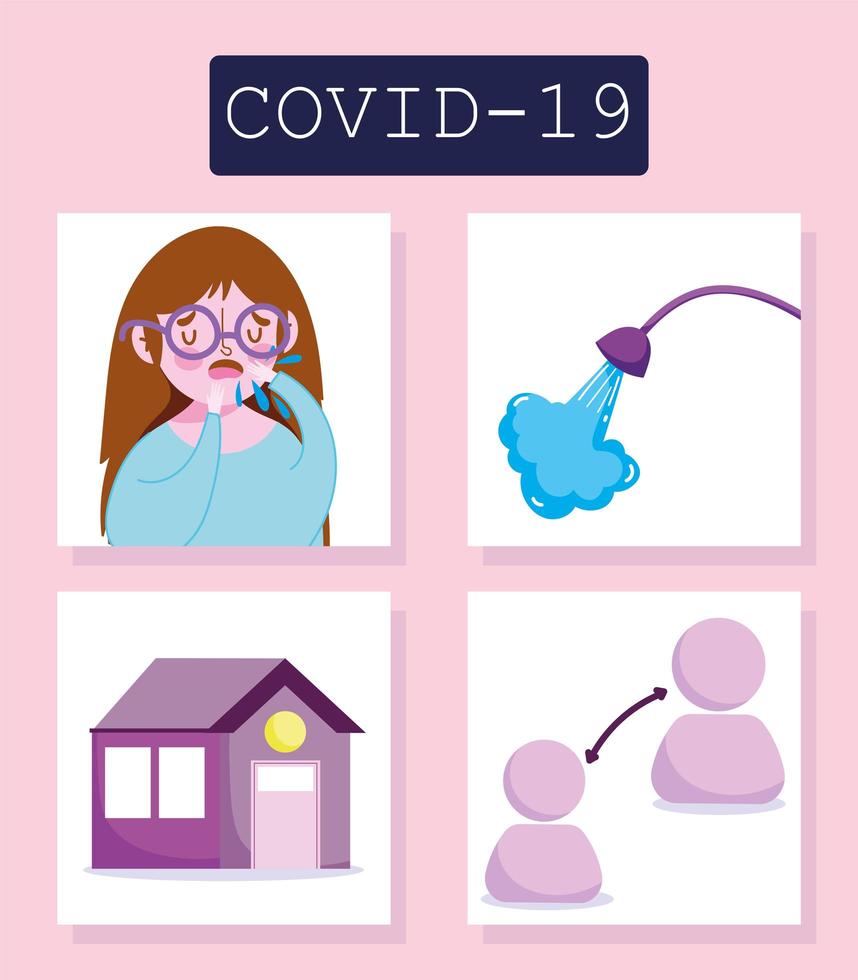 COVID-19