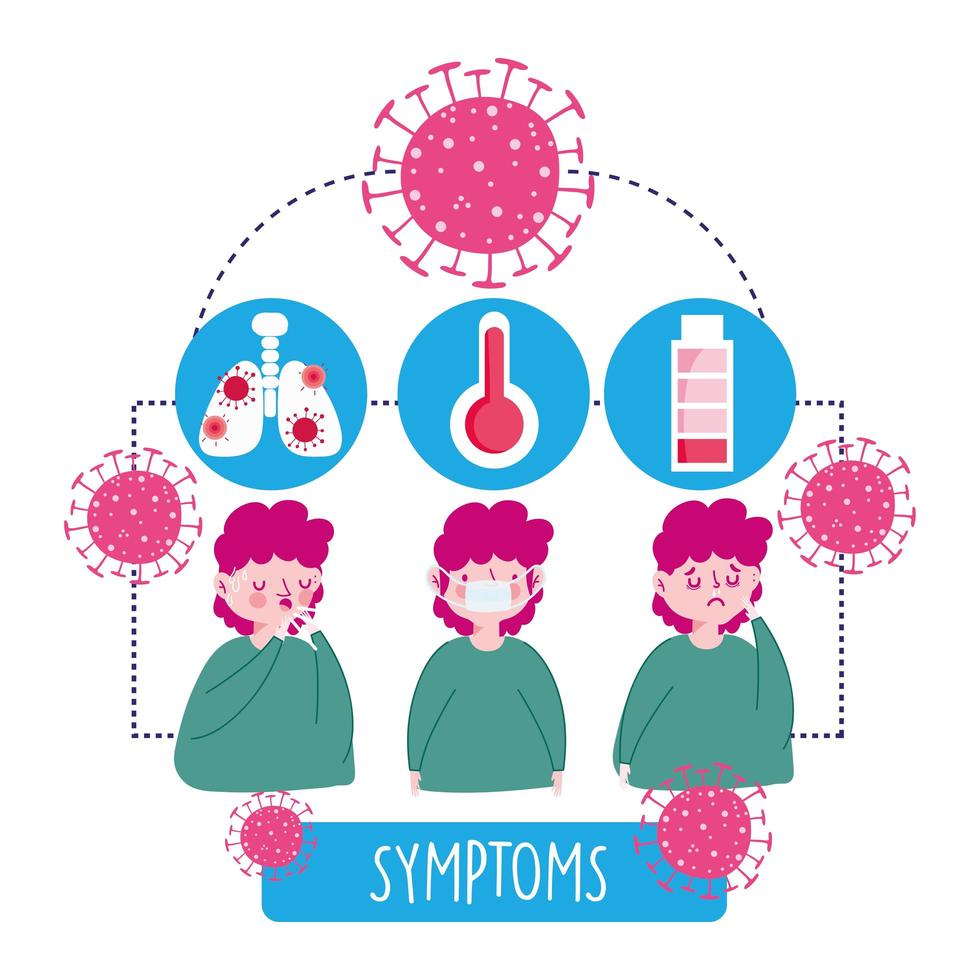 SYMPTOMS