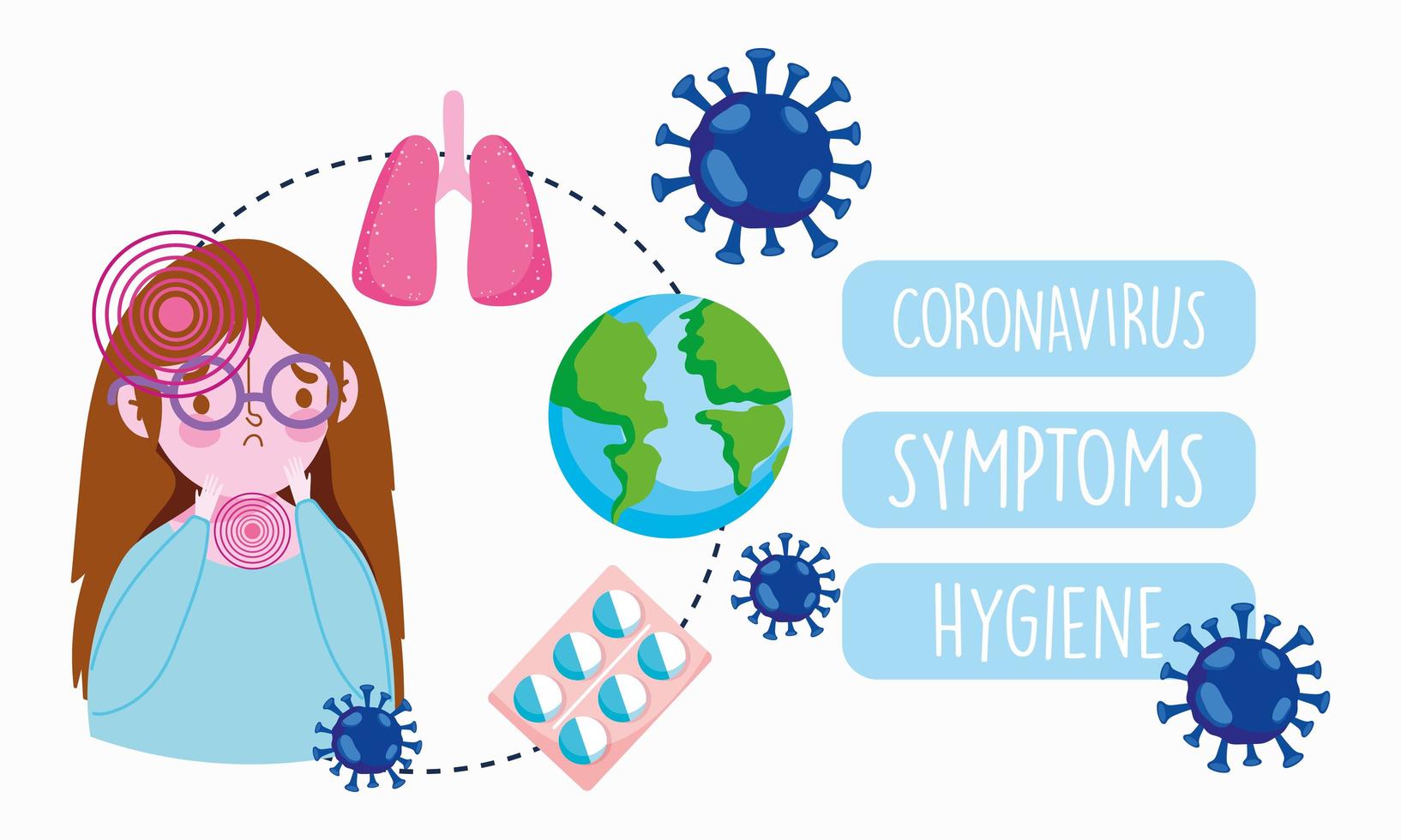 CORONAVIRUS

SYMPTOMS

HYGIENE