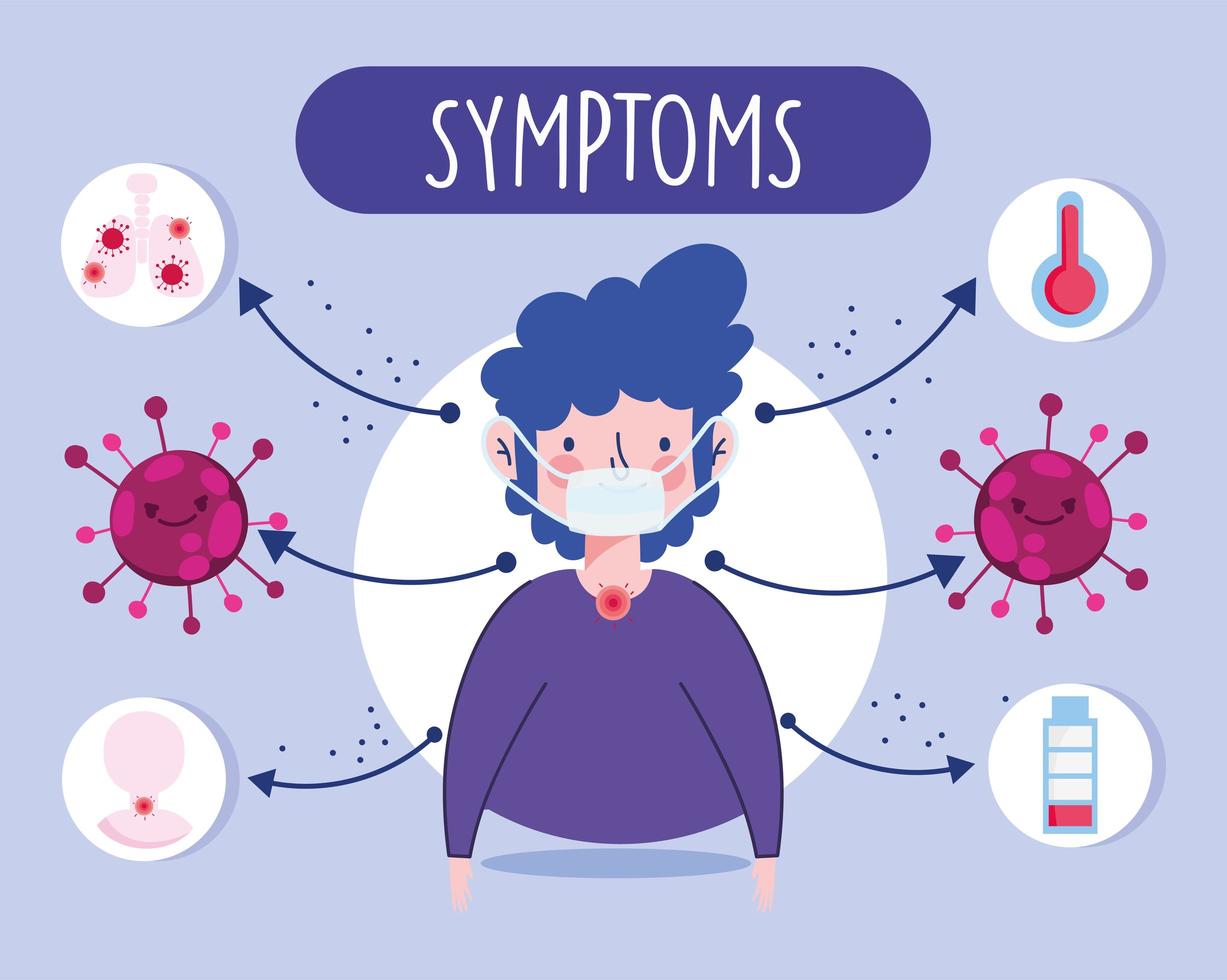 SYMPTOMS