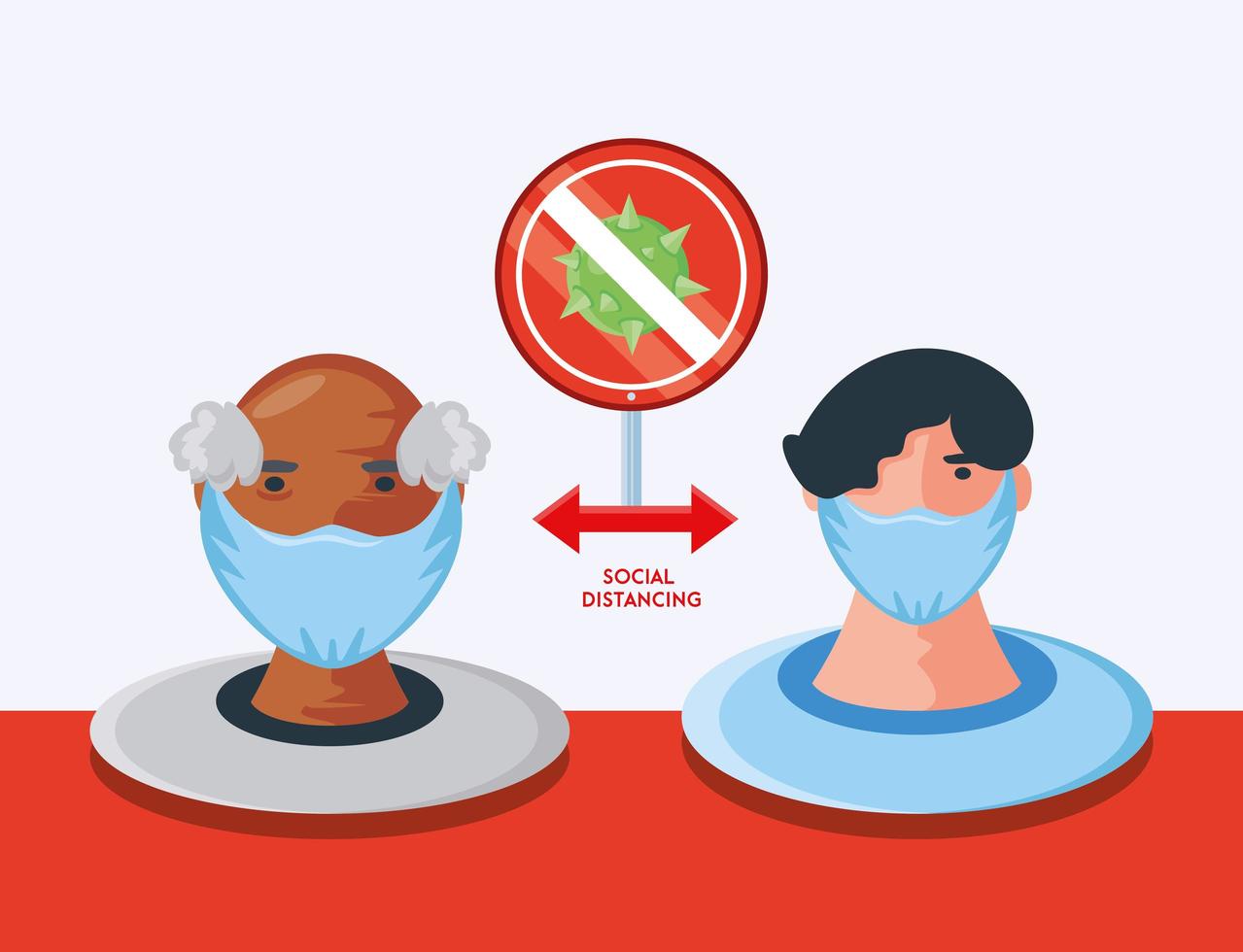 SOCIAL
DISTANCING