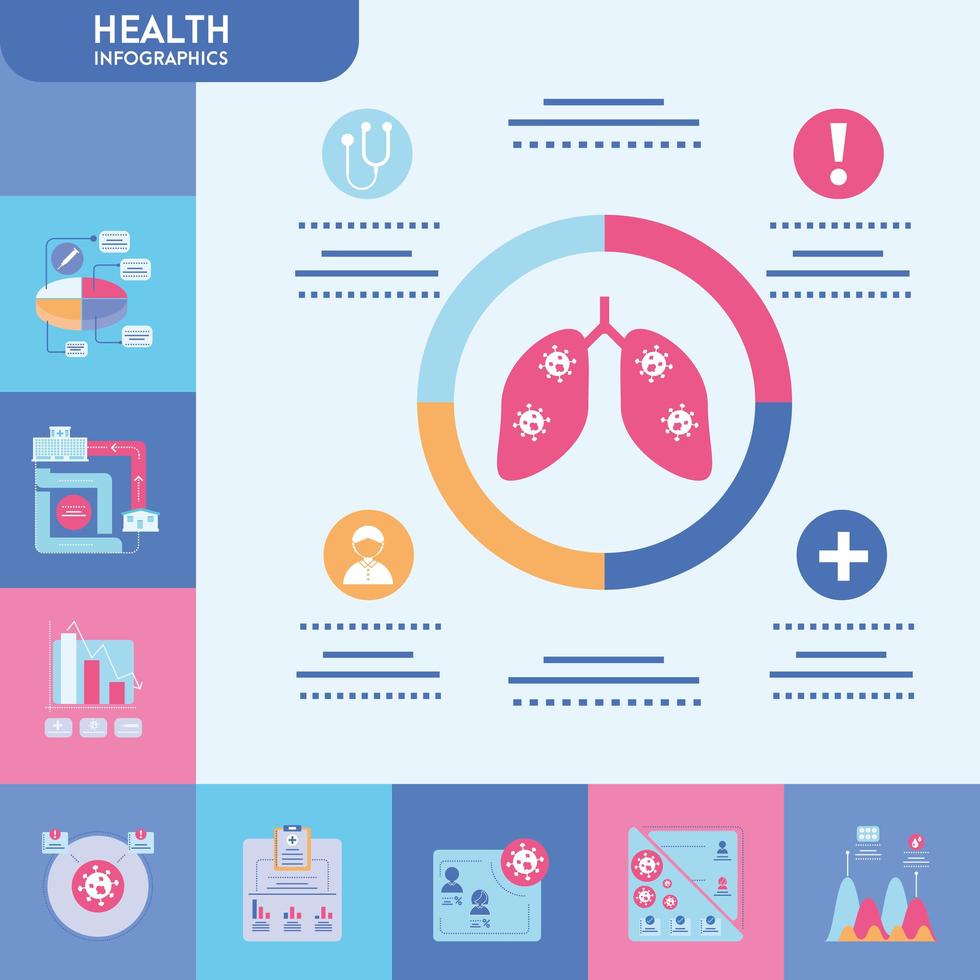 HEALTH
INFOGRAPHICS