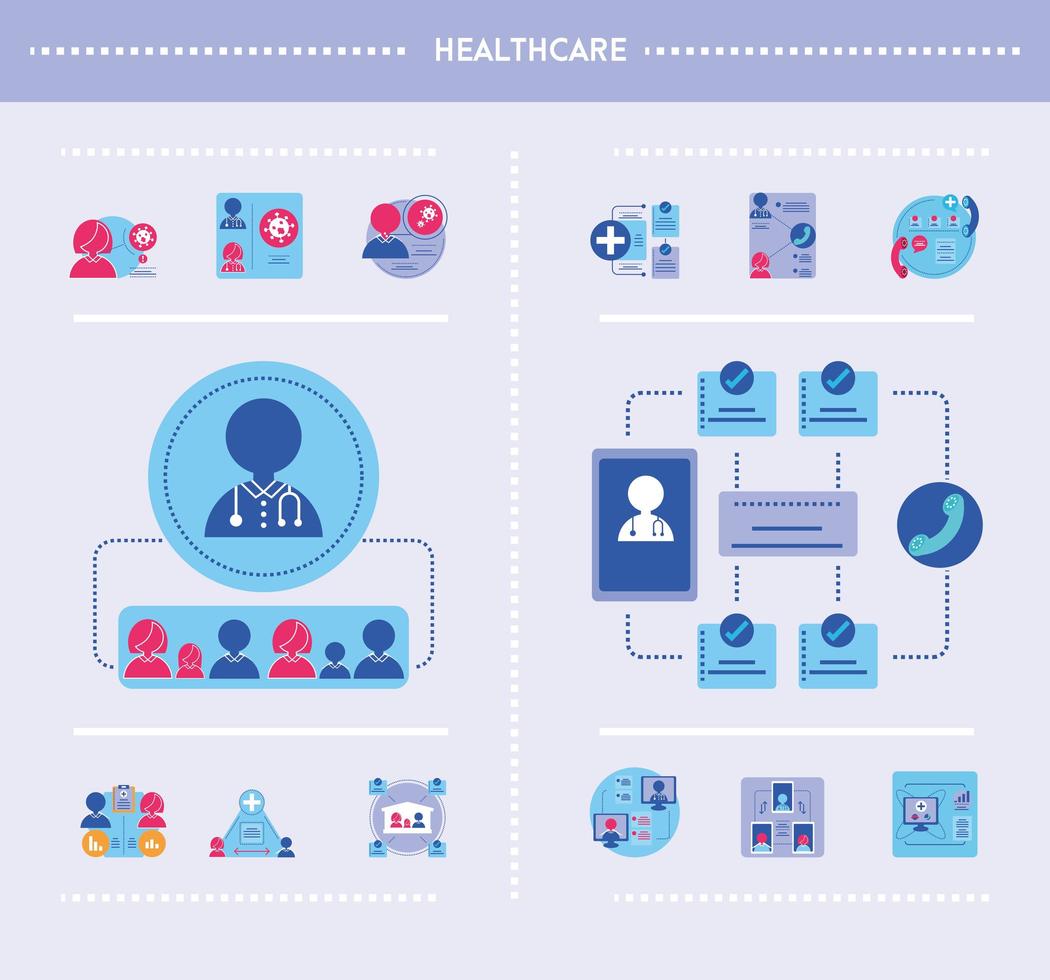 HEALTHCARE