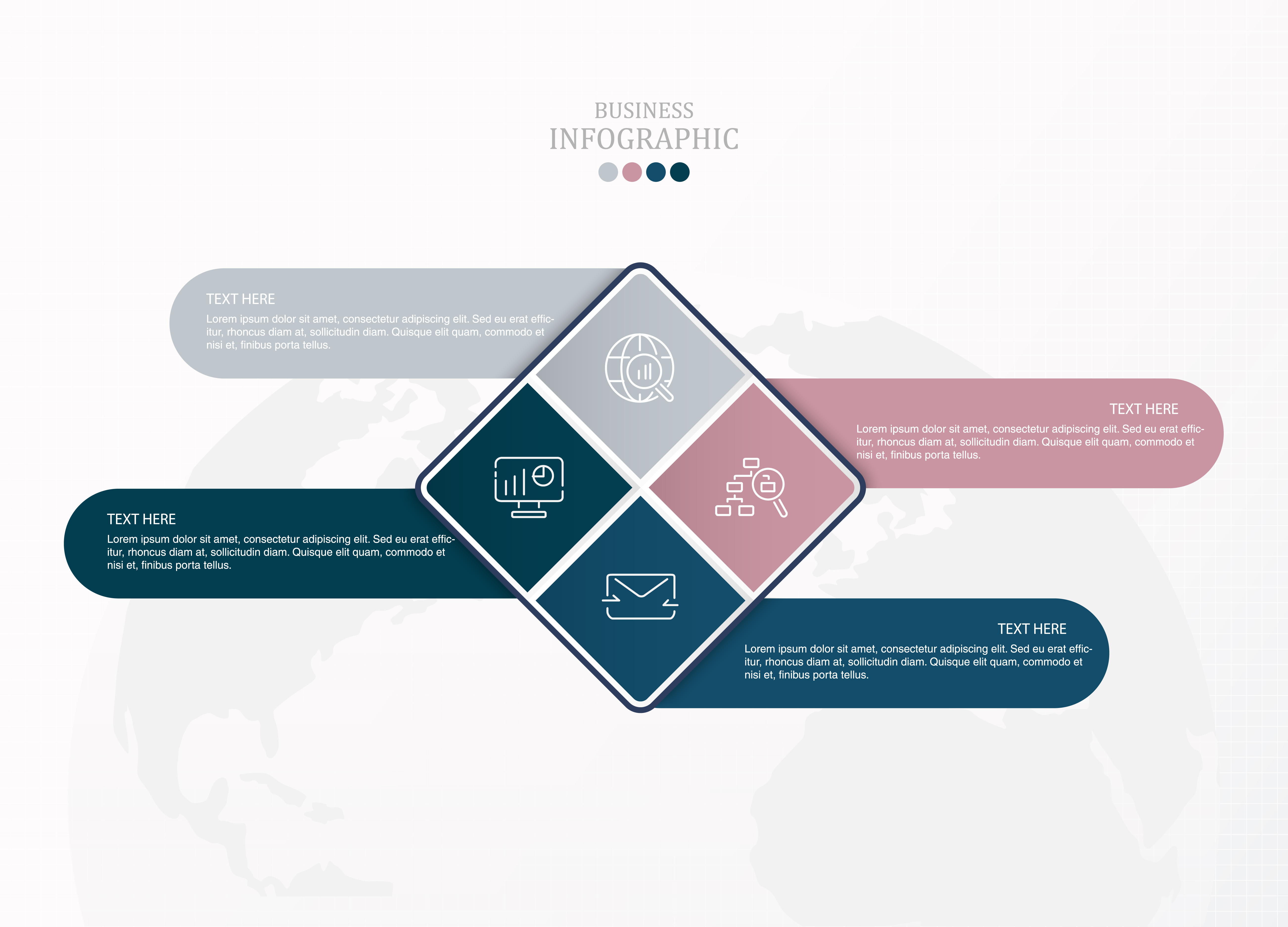 BUSINESS
INFOGRAPHIC

TEXT HERE
Lorem ipsum dolor sit amet, consectetur adipiscing elit. Sed eu erat efficitur, rhoncus diam at, sollicitudin diam. Quisque elit quam, commodo et nisi et, finibus porta tellus.

TEXT HERE
Lorem ipsum dolor sit amet, consectetur adipiscing elit. Sed eu erat efficitur, rhoncus diam at, sollicitudin diam. Quisque elit quam, commodo et nisi et, finibus porta tellus.

TEXT HERE
Lorem ipsum dolor sit amet, consectetur adipiscing elit. Sed eu erat efficitur, rhoncus diam at, sollicitudin diam. Quisque elit quam, commodo et nisi et, finibus porta tellus.

TEXT HERE
Lorem ipsum dolor sit amet, consectetur adipiscing elit. Sed eu erat efficitur, rhoncus diam at, sollicitudin diam. Quisque elit quam, commodo et nisi et, finibus porta tellus.