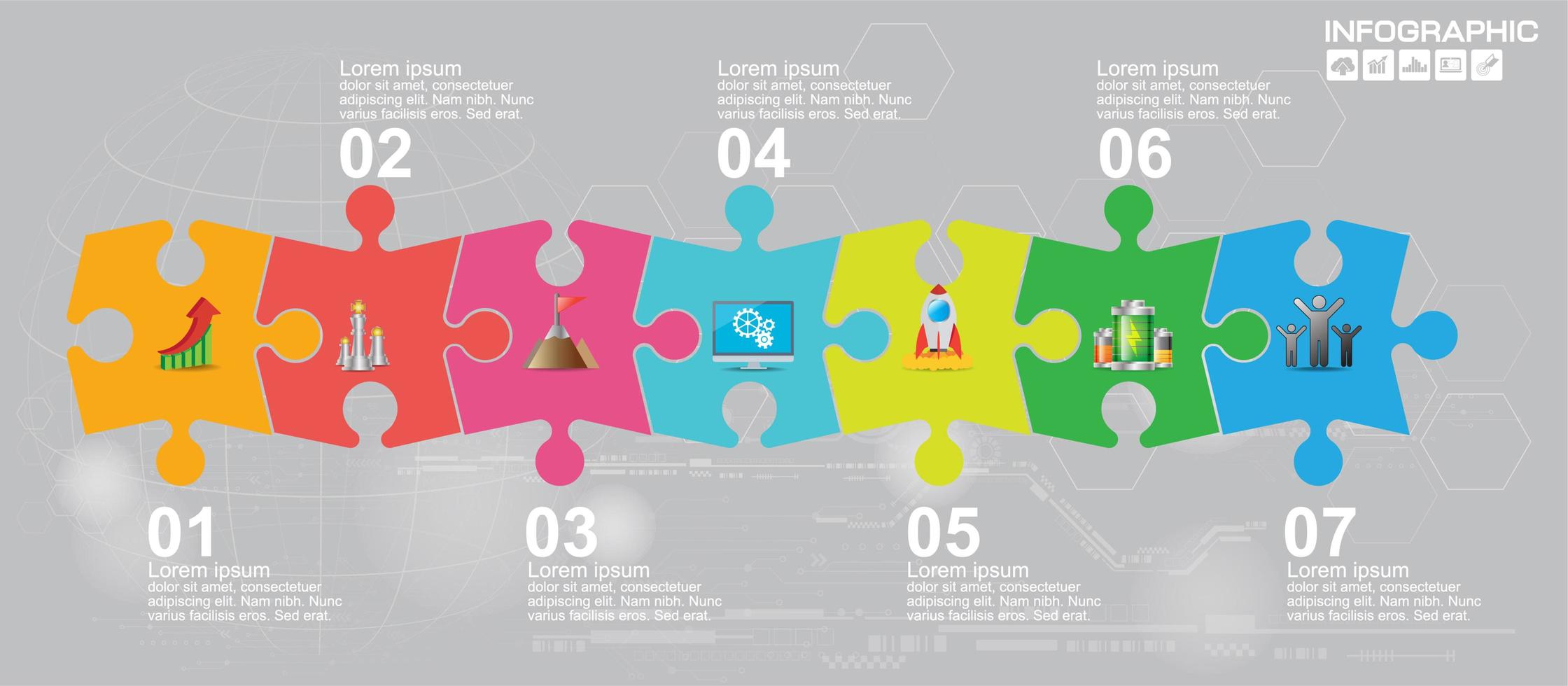 INFOGRAPHIC

Lorem ipsum
dolor sit amet, consectetuer adipiscing elit. Nam nibh. Nunc varius facilisis eros. Sed erat.

02

Lorem ipsum
dolor sit amet, consectetuer adipiscing elit. Nam nibh. Nunc varius facilisis eros. Sed erat.

04

Lorem ipsum
dolor sit amet, consectetuer adipiscing elit. Nam nibh. Nunc varius facilisis eros. Sed erat.

06

01
Lorem ipsum
dolor sit amet, consectetuer adipiscing elit. Nam nibh. Nunc varius facilisis eros. Sed erat.

03
Lorem ipsum
dolor sit amet, consectetuer adipiscing elit. Nam nibh. Nunc varius facilisis eros. Sed erat.

05
Lorem ipsum
dolor sit amet, consectetuer adipiscing elit. Nam nibh. Nunc varius facilisis eros. Sed erat.

07
Lorem ipsum
dolor sit amet, consectetuer adipiscing elit. Nam nibh. Nunc varius facilisis eros. Sed erat.