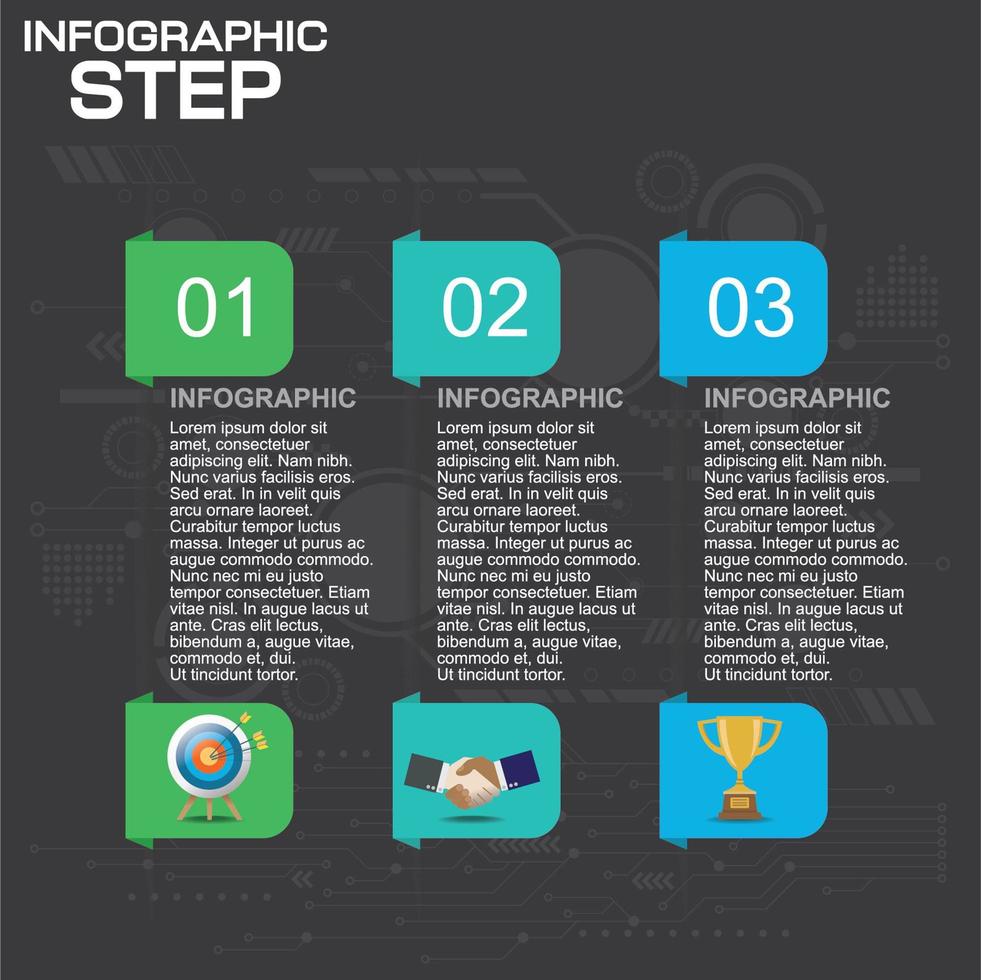 INFOGRAPHIC
STEP

01

INFOGRAPHIC

Lorem ipsum dolor sit amet, consectetuer adipiscing elit. Nam nibh. Nunc varius facilisis eros. Sed erat. In in velit quis arcu ornare laoreet. Curabitur tempor luctus massa. Integer ut purus ac augue commodo commodo. Nunc nec mi eu justo tempor consectetuer. Etiam vitae nisl. In augue lacus ut ante. Cras elit lectus, bibendum a, augue vitae, commodo et, dui. Ut tincidunt tortor.

02

INFOGRAPHIC

Lorem ipsum dolor sit amet, consectetuer adipiscing elit. Nam nibh. Nunc varius facilisis eros. Sed erat. In in velit quis arcu ornare laoreet. Curabitur tempor luctus massa. Integer ut purus ac augue commodo commodo. Nunc nec mi eu justo tempor consectetuer. Etiam vitae nisl. In augue lacus ut ante. Cras elit lectus, bibendum a, augue vitae, commodo et, dui. Ut tincidunt tortor.

03

INFOGRAPHIC

Lorem ipsum dolor sit amet, consectetuer adipiscing elit. Nam nibh. Nunc varius facilisis eros. Sed erat. In in velit quis arcu ornare laoreet. Curabitur tempor luctus massa. Integer ut purus ac augue commodo commodo. Nunc nec mi eu justo tempor consectetuer. Etiam vitae nisl. In augue lacus ut ante. Cras elit lectus, bibendum a, augue vitae, commodo et, dui. Ut tincidunt tortor.