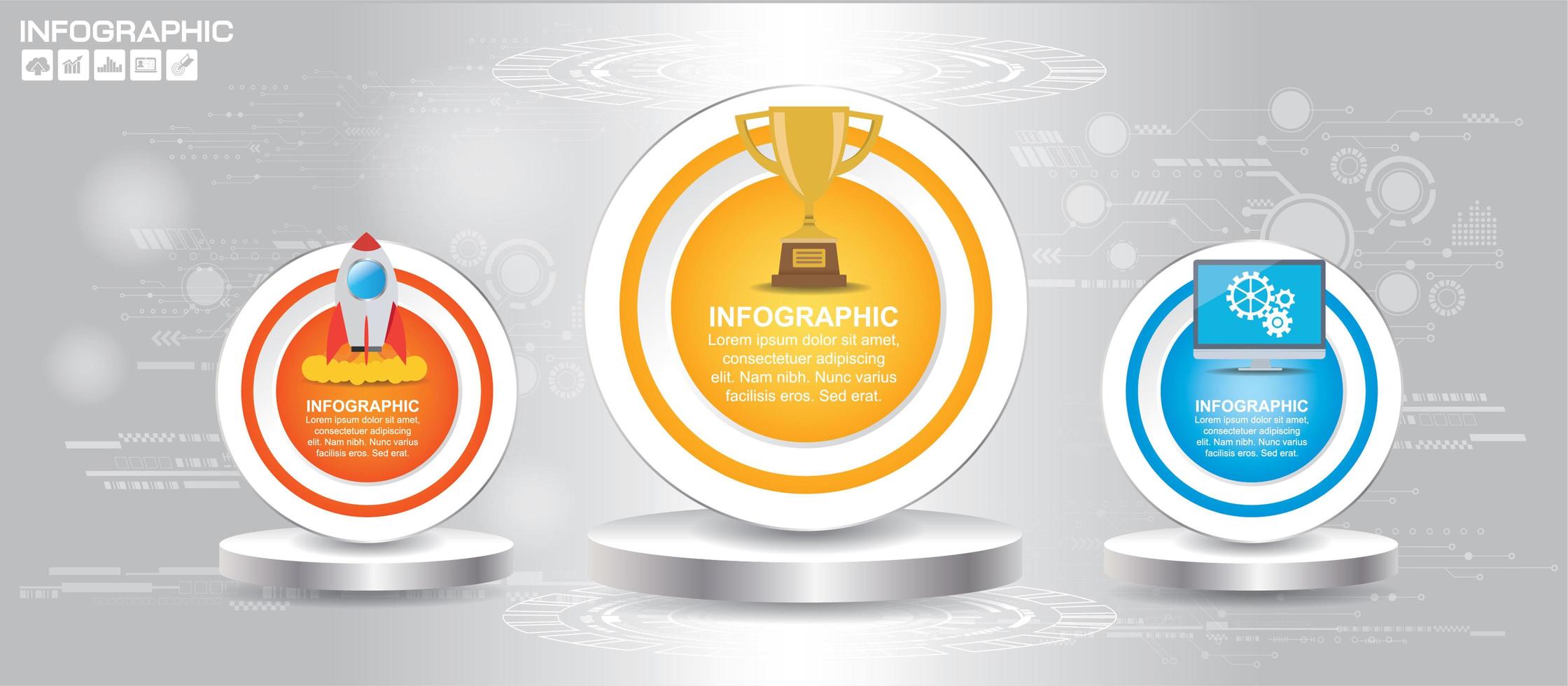 INFOGRAPHIC

INFOGRAPHIC
Lorem ipsum dolor sit amet, consectetuer adipiscing elit. Nam nibh. Nunc varius facilisis eros. Sed erat.

INFOGRAPHIC
Lorem ipsum dolor sit amet, consectetuer adipiscing elit. Nam nibh. Nunc varius facilisis eros. Sed erat.

INFOGRAPHIC
Lorem ipsum dolor sit amet, consectetuer adipiscing elit. Nam nibh. Nunc varius facilisis eros. Sed erat.