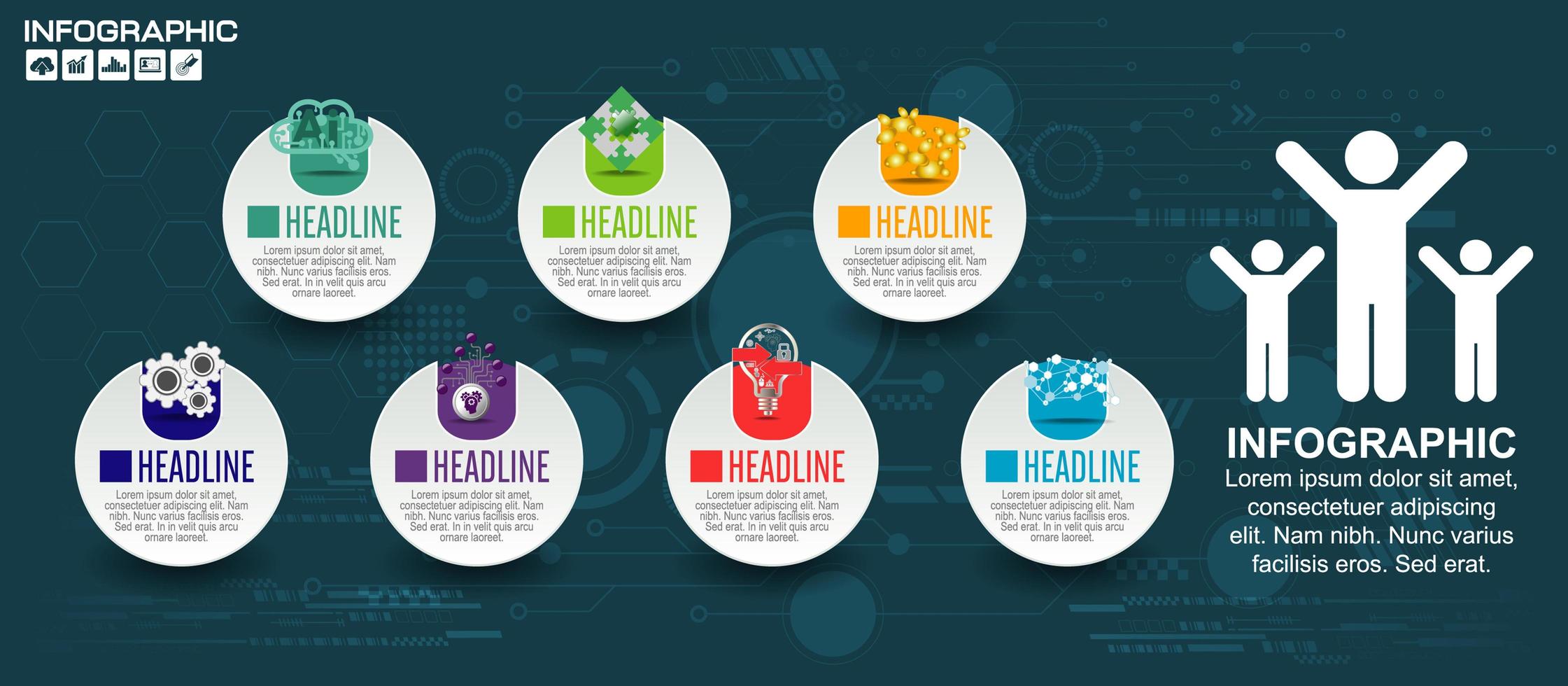 INFOGRAPHIC

AI

HEADLINE
Lorem ipsum dolor sit amet, consectetuer adipiscing elit. Nam nibh. Nunc varius facilisis eros. Sed erat. In in velit quis arcu ornare laoreet.

HEADLINE
Lorem ipsum dolor sit amet, consectetuer adipiscing elit. Nam nibh. Nunc varius facilisis eros. Sed erat. In in velit quis arcu ornare laoreet.

HEADLINE
Lorem ipsum dolor sit amet, consectetuer adipiscing elit. Nam nibh. Nunc varius facilisis eros. Sed erat. In in velit quis arcu ornare laoreet.

HEADLINE
Lorem ipsum dolor sit amet, consectetuer adipiscing elit. Nam nibh. Nunc varius facilisis eros. Sed erat. In in velit quis arcu ornare laoreet.

HEADLINE
Lorem ipsum dolor sit amet, consectetuer adipiscing elit. Nam nibh. Nunc varius facilisis eros. Sed erat. In in velit quis arcu ornare laoreet.

HEADLINE
Lorem ipsum dolor sit amet, consectetuer adipiscing elit. Nam nibh. Nunc varius facilisis eros. Sed erat. In in velit quis arcu ornare laoreet.

HEADLINE
Lorem ipsum dolor sit amet, consectetuer adipiscing elit. Nam nibh. Nunc varius facilisis eros. Sed erat. In in velit quis arcu ornare laoreet.

INFOGRAPHIC
Lorem ipsum dolor sit amet, consectetuer adipiscing elit. Nam nibh. Nunc varius facilisis eros. Sed erat.