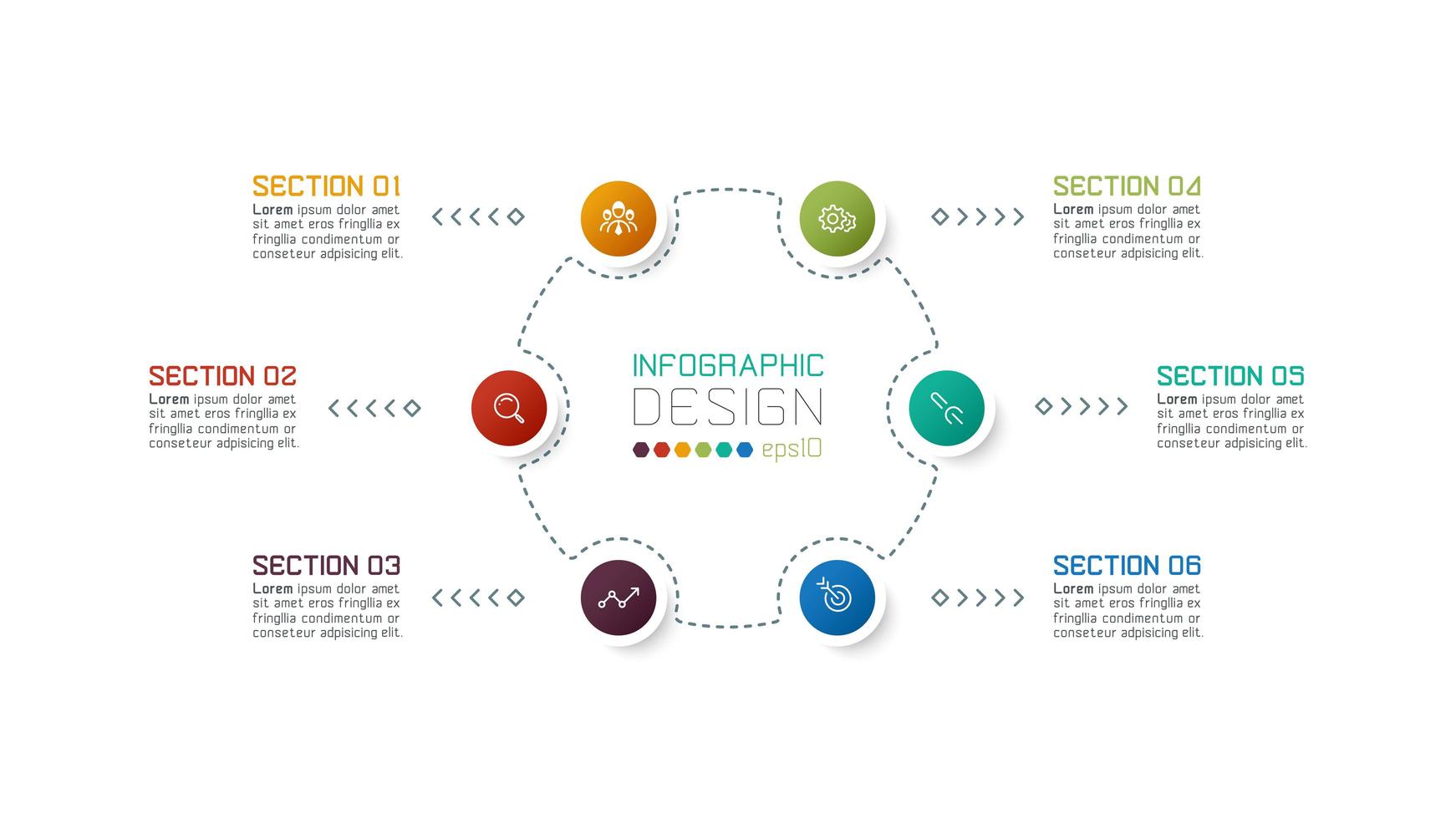 SECTION 01
Lorem ipsum dolor amet sit amet eros fringllia ex fringllia condimentum or conseteur adpisicing elit.

SECTION 02
Lorem ipsum dolor amet sit amet eros fringllia ex fringllia condimentum or conseteur adpisicing elit.

SECTION 03
Lorem ipsum dolor amet sit amet eros fringllia ex fringllia condimentum or conseteur adpisicing elit.

INFOGRAPHIC
DESIGN
eps10

SECTION 04
Lorem ipsum dolor amet sit amet eros fringllia ex fringllia condimentum or conseteur adpisicing elit.

SECTION 05
Lorem ipsum dolor amet sit amet eros fringllia ex fringllia condimentum or conseteur adpisicing elit.

SECTION 06
Lorem ipsum dolor amet sit amet eros fringllia ex fringllia condimentum or conseteur adpisicing elit.