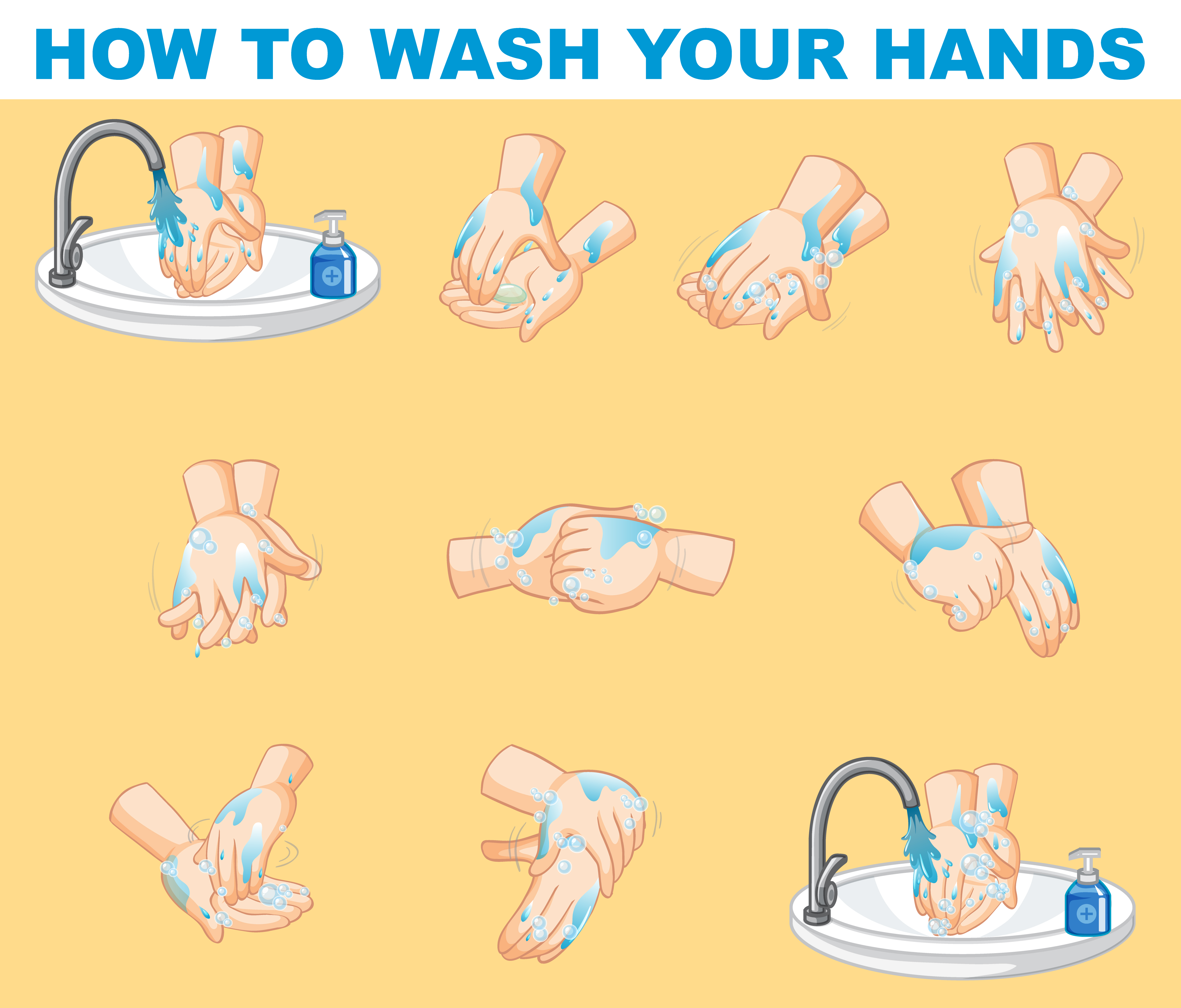 HOW TO WASH YOUR HANDS