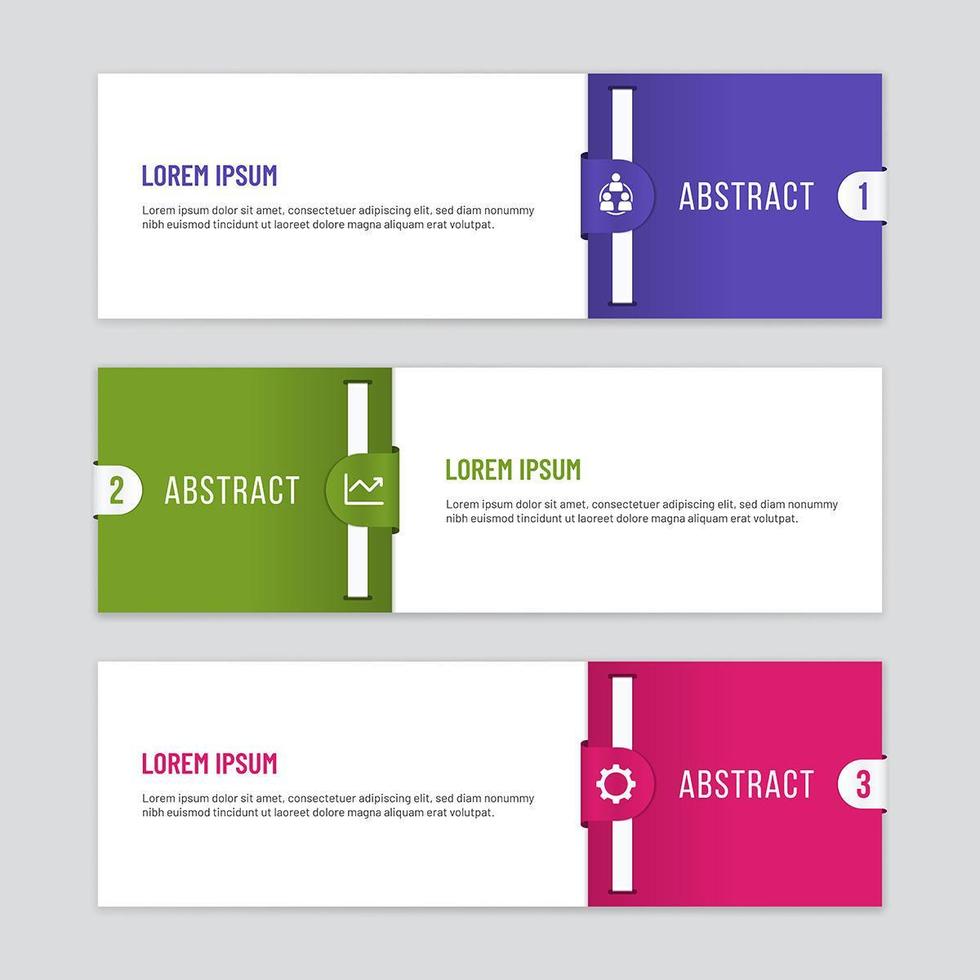 LOREM IPSUM

Lorem ipsum dolor sit amet, consectetuer adipiscing elit, sed diam nonummy nibh euismod tincidunt ut laoreet dolore magna aliquam erat volutpat.

ABSTRACT 1

2 ABSTRACT

LOREM IPSUM

Lorem ipsum dolor sit amet, consectetuer adipiscing elit, sed diam nonummy nibh euismod tincidunt ut laoreet dolore magna aliquam erat volutpat.

LOREM IPSUM

Lorem ipsum dolor sit amet, consectetuer adipiscing elit, sed diam nonummy nibh euismod tincidunt ut laoreet dolore magna aliquam erat volutpat.

ABSTRACT 3